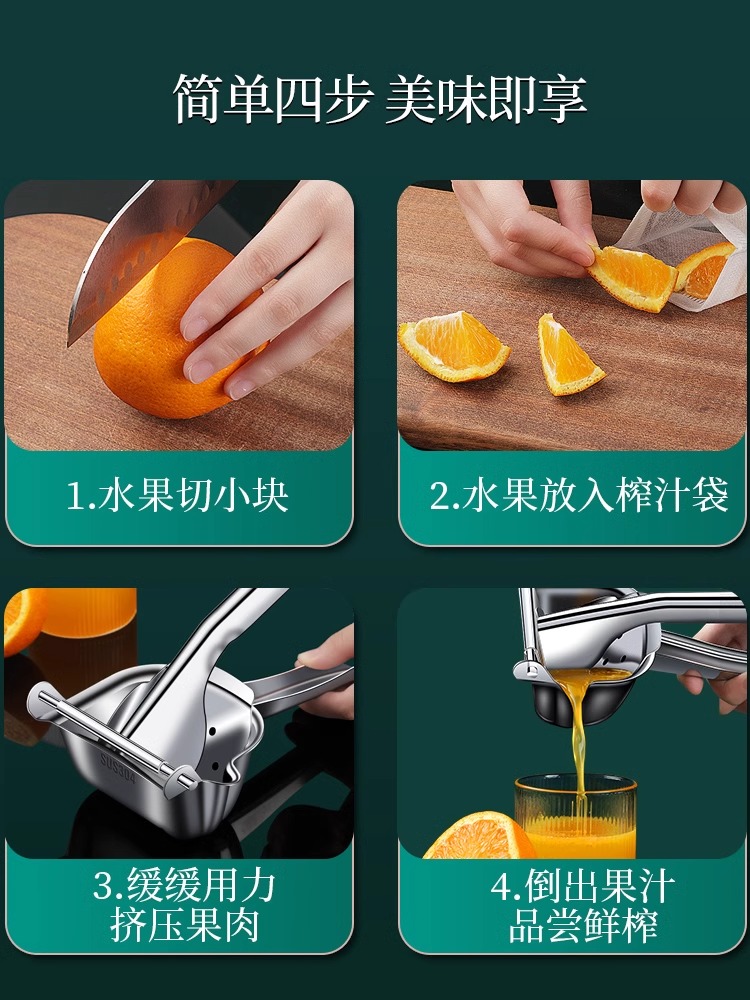 简单四步 美味即享

1.水果切小块

2.水果放入榨汁袋

SUS304

3.缓缓用力
挤压果肉

4.倒出果汁
品尝鲜榨