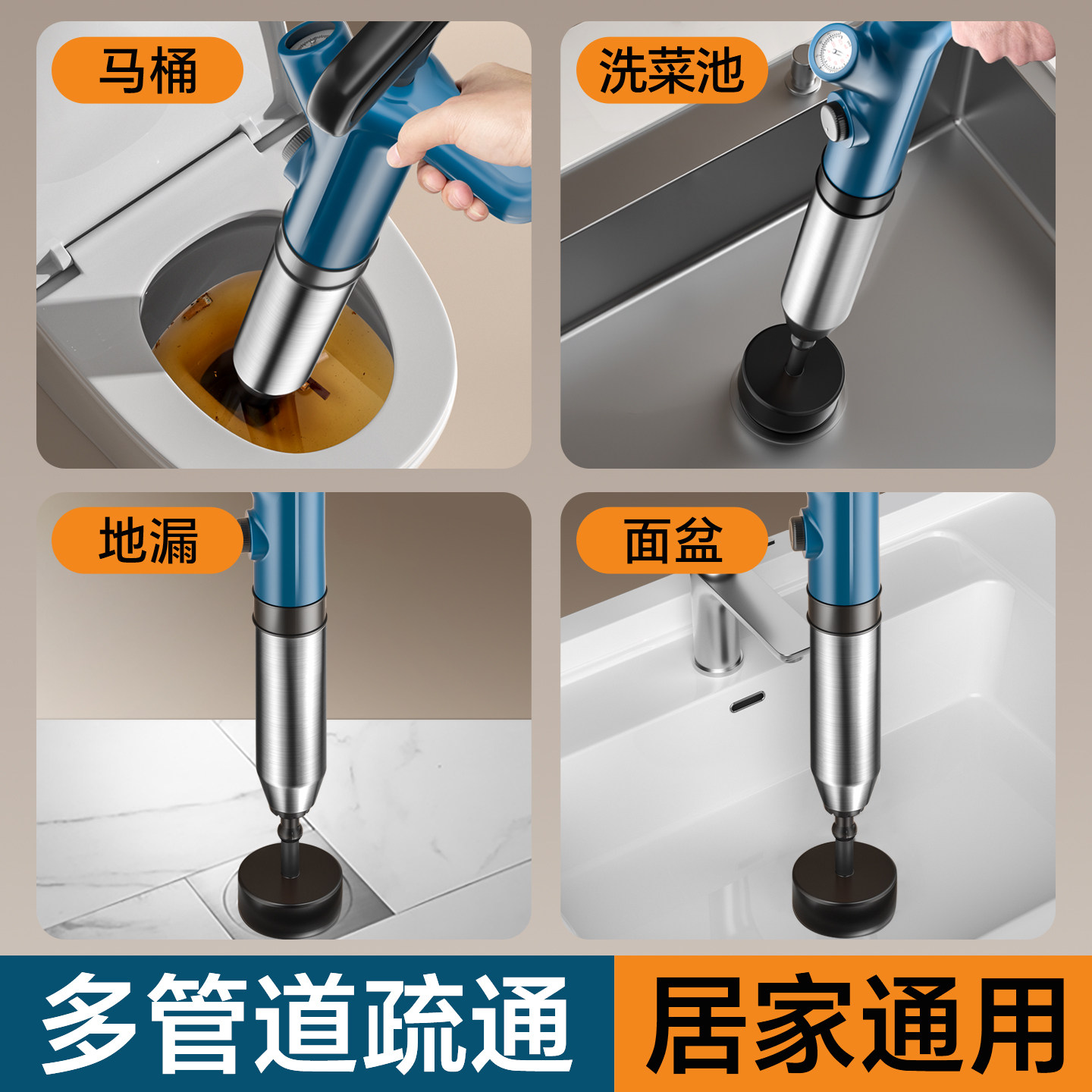 马桶

洗菜池

地漏

面盆

多管道疏通

居家通用