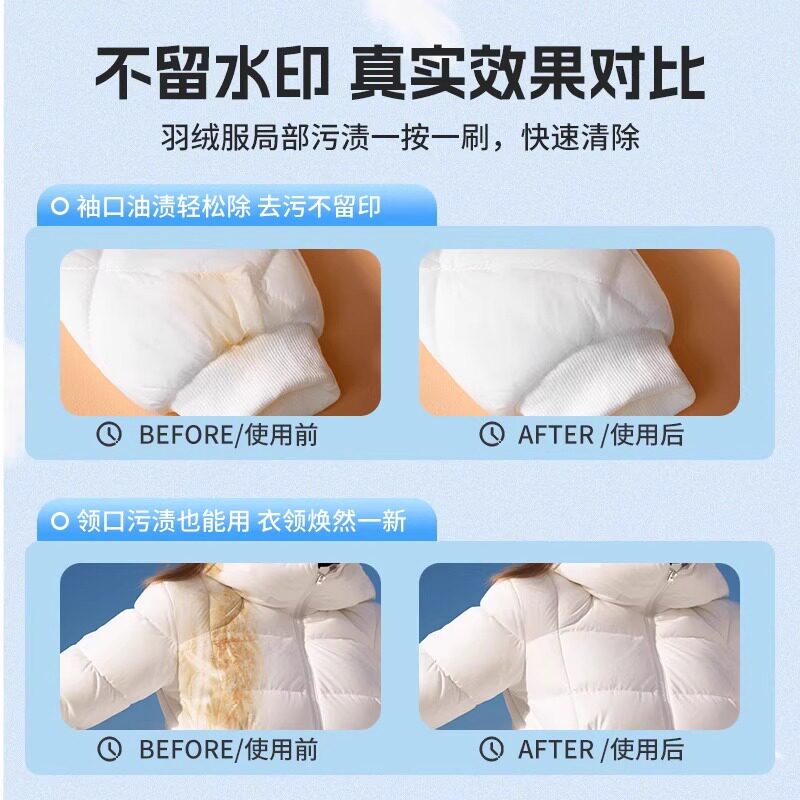 不留水印 真实效果对比

羽绒服局部污渍一按一刷，快速清除

袖口油渍轻松除 去污不留印

BEFORE/使用前

AFTER /使用后

领口污渍也能用 衣领焕然一新

BEFORE/使用前

AFTER /使用后