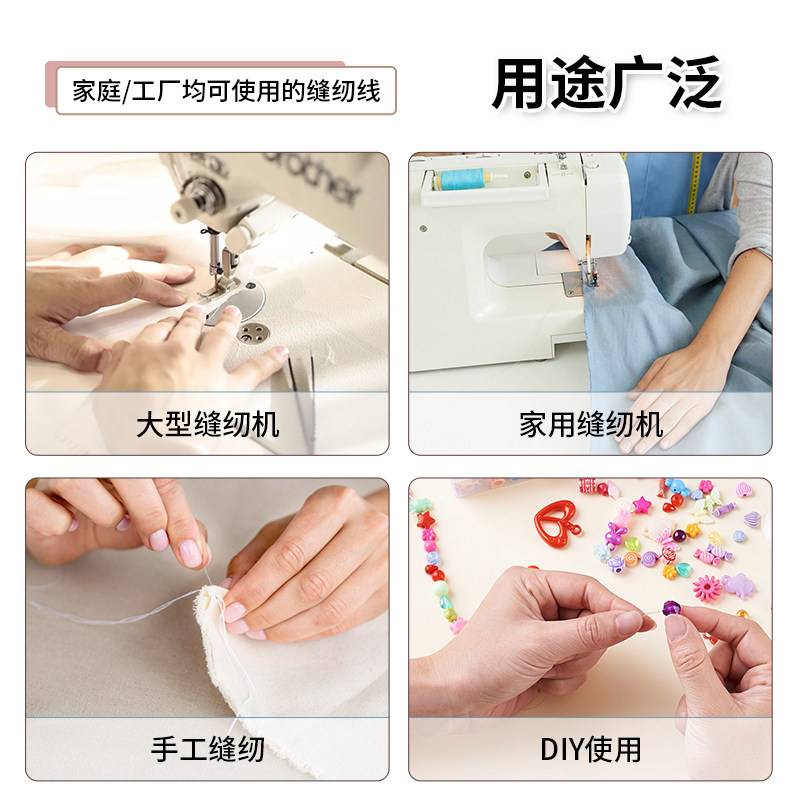 家庭/工厂均可使用的缝纫线

用途广泛

brother

大型缝纫机

家用缝纫机

手工缝纫

DIY使用