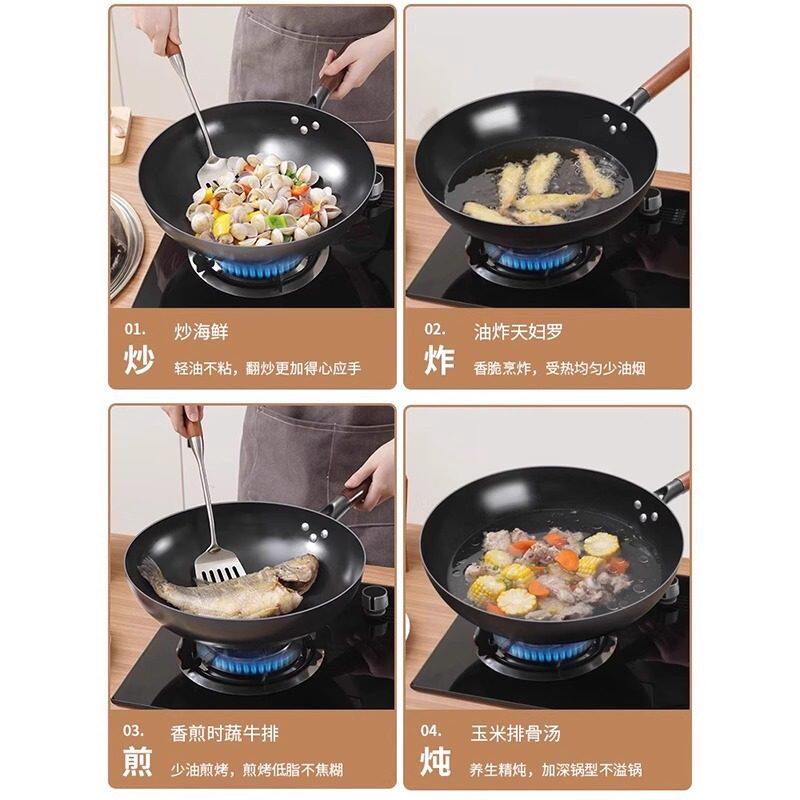 01.
炒
炒海鲜
轻油不粘，翻炒更加得心应手

02.
炸
油炸天妇罗
香脆烹炸，受热均匀少油烟

03.
煎
香煎时蔬牛排
少油煎烤，煎烤低脂不焦糊

04.
炖
玉米排骨汤
养生精炖，加深锅型不溢锅