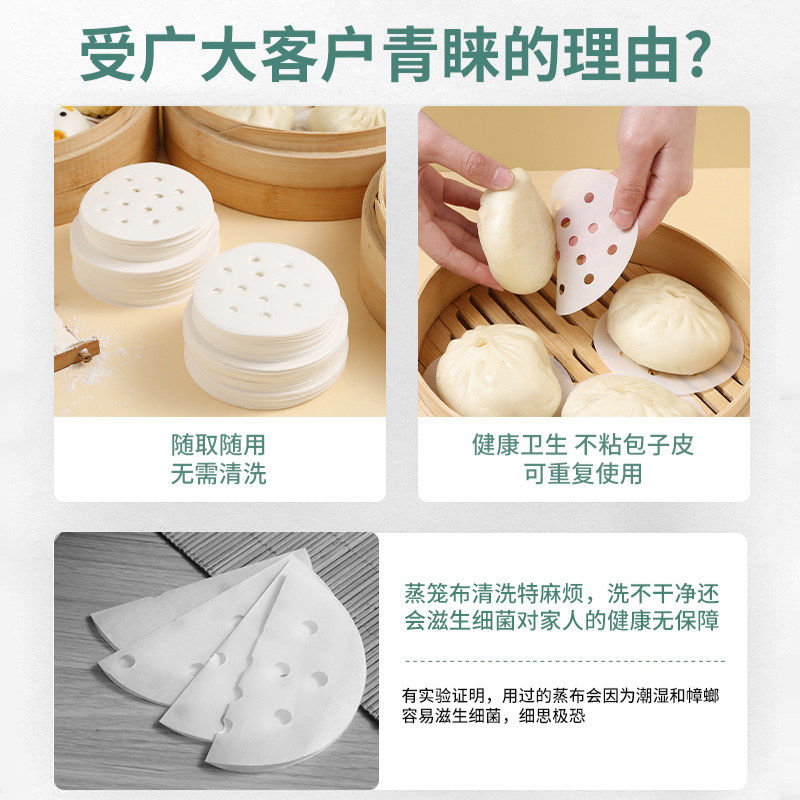 受广大客户青睐的理由?

随取随用
无需清洗

健康卫生 不粘包子皮
可重复使用

蒸笼布清洗特麻烦，洗不干净还会滋生细菌对家人的健康无保障

有实验证明，用过的蒸布会因为潮湿和樟螂容易滋生细菌，细思极恐