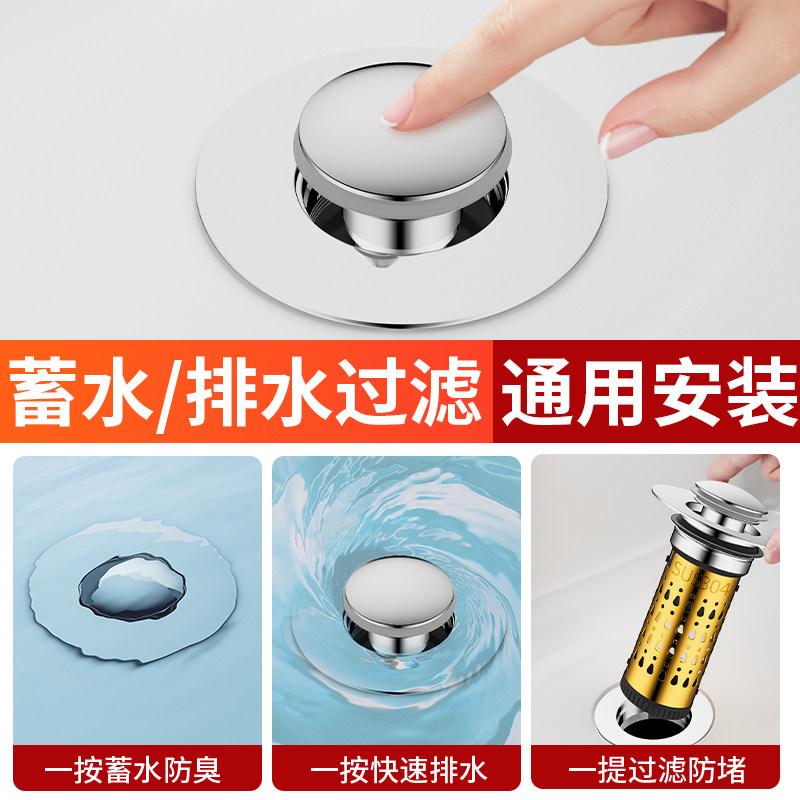 蓄水/排水过滤 通用安装

SUS304

一按蓄水防臭

一按快速排水

一提过滤防堵