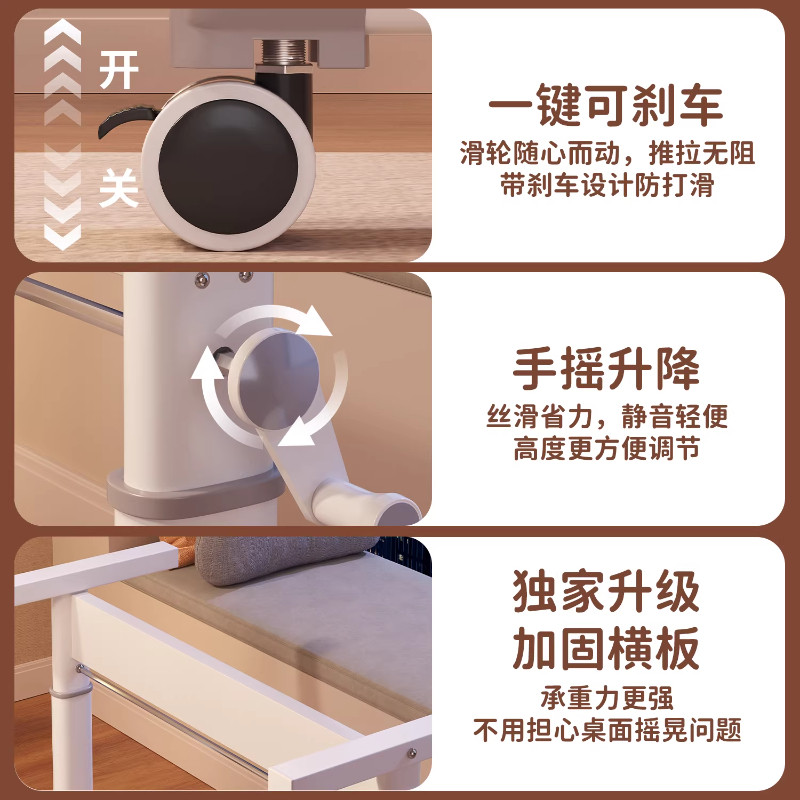 开

关

一键可刹车

滑轮随心而动，推拉无阻
带刹车设计防打滑

手摇升降

丝滑省力，静音轻便
高度更方便调节

独家升级
加固横板

承重力更强
不用担心桌面摇晃问题