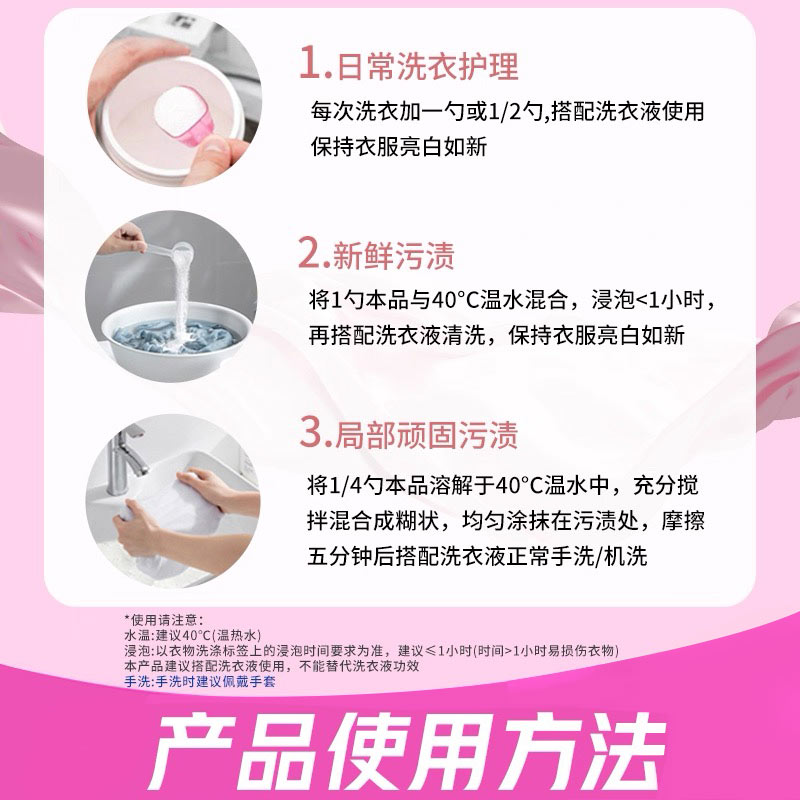 1.日常洗衣护理

每次洗衣加一勺或1/2勺,搭配洗衣液使用保持衣服亮白如新

2.新鲜污渍

将1勺本品与40°C温水混合，浸泡<1小时，再搭配洗衣液清洗，保持衣服亮白如新

3.局部顽固污渍

将1/4勺本品溶解于40°C温水中，充分搅拌混合成糊状，均匀涂抹在污渍处，摩擦五分钟后搭配洗衣液正常手洗/机洗

*使用请注意:
水温:建议40°C(温热水)
浸泡:以衣物洗涤标签上的浸泡时间要求为准，建议≤1小时(时间>1小时易损伤衣物)
本产品建议搭配洗衣液使用，不能替代洗衣液功效
手洗:手洗时建议佩戴手套

产品使用方法