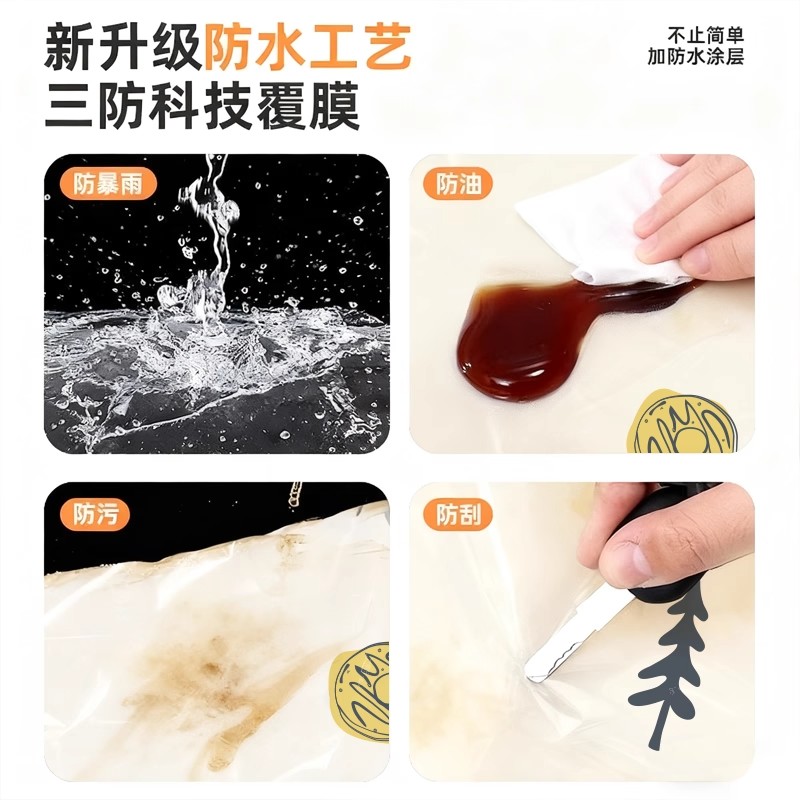 新升级防水工艺
三防科技覆膜

不止简单
加防水涂层

防暴雨

防油

防污

防刮