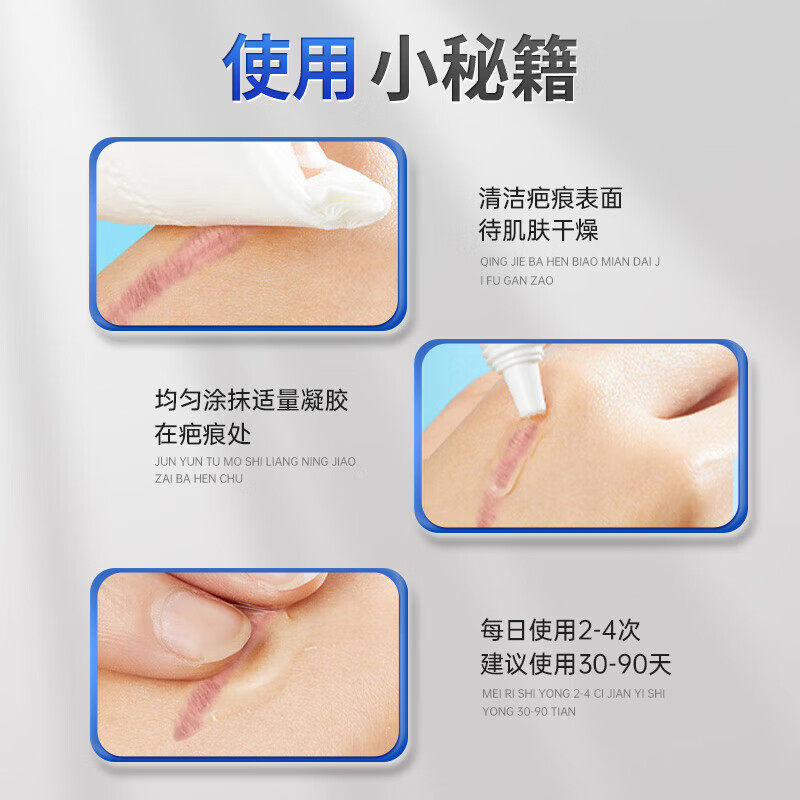 使用 小秘籍

清洁疤痕表面
待肌肤干燥

QING JIE BA HEN BIAO MIAN DAI J I FU GAN ZAO

均匀涂抹适量凝胶
在疤痕处

JUN YUN TU MO SHI LIANG NING JIAO ZAI BA HEN CHU

每日使用2-4次
建议使用30-90天

MEI RI SHI YONG 2-4 CI JIAN YI SHI YONG 30-90 TIAN