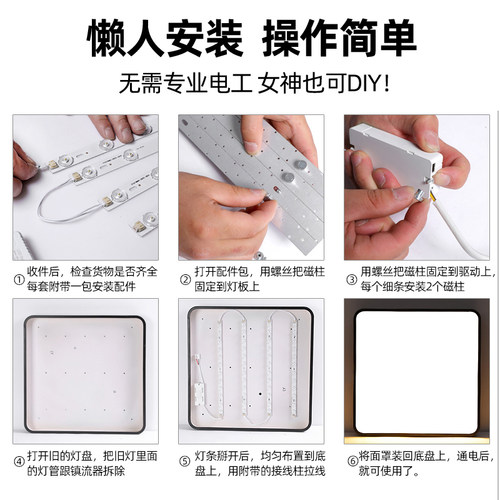 懒人安装 操作简单

无需专业电工 女神也可DIY!

① 收件后，检查货物是否齐全 每套附带一包安装配件

② 打开配件包，用螺丝把磁柱固定到灯板上

③ 用螺丝把磁柱固定到驱动上，每个细条安装2个磁柱

④ 打开旧的灯盘，把旧灯里面的灯管跟镇流器拆除

⑤ 灯条掰开后，均匀布置到底盘上，用附带的接线柱拉线

⑥ 将面罩装回底盘上，通电后，就可使用了。