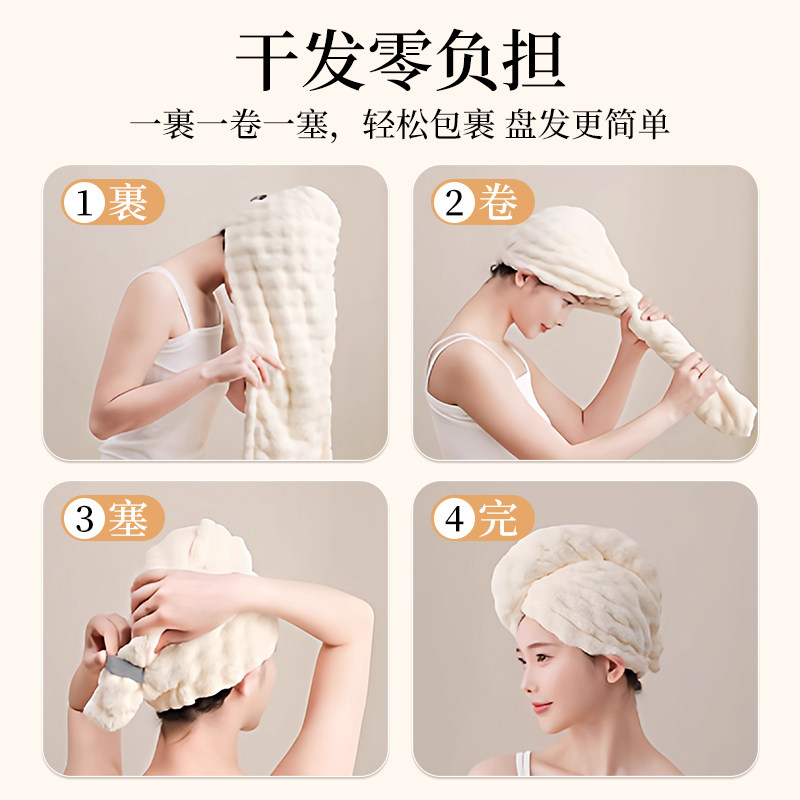 干发零负担

一裹一卷一塞，轻松包裹 盘发更简单

1 裹

2 卷

3 塞

4 完