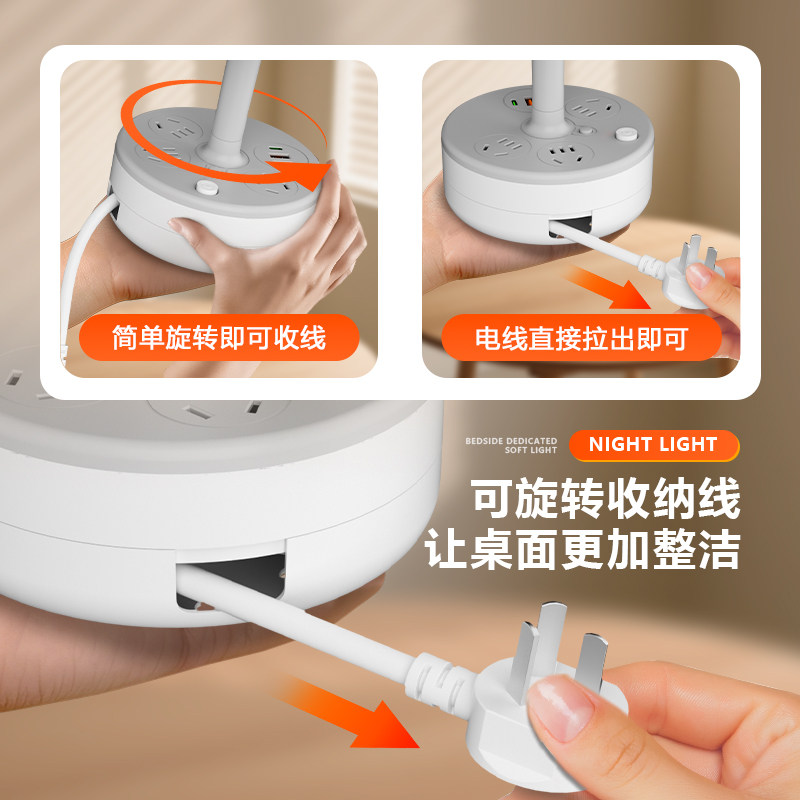 简单旋转即可收线

电线直接拉出即可

BEDSIDE DEDICATED SOFT LIGHT

NIGHT LIGHT

可旋转收纳线
让桌面更加整洁