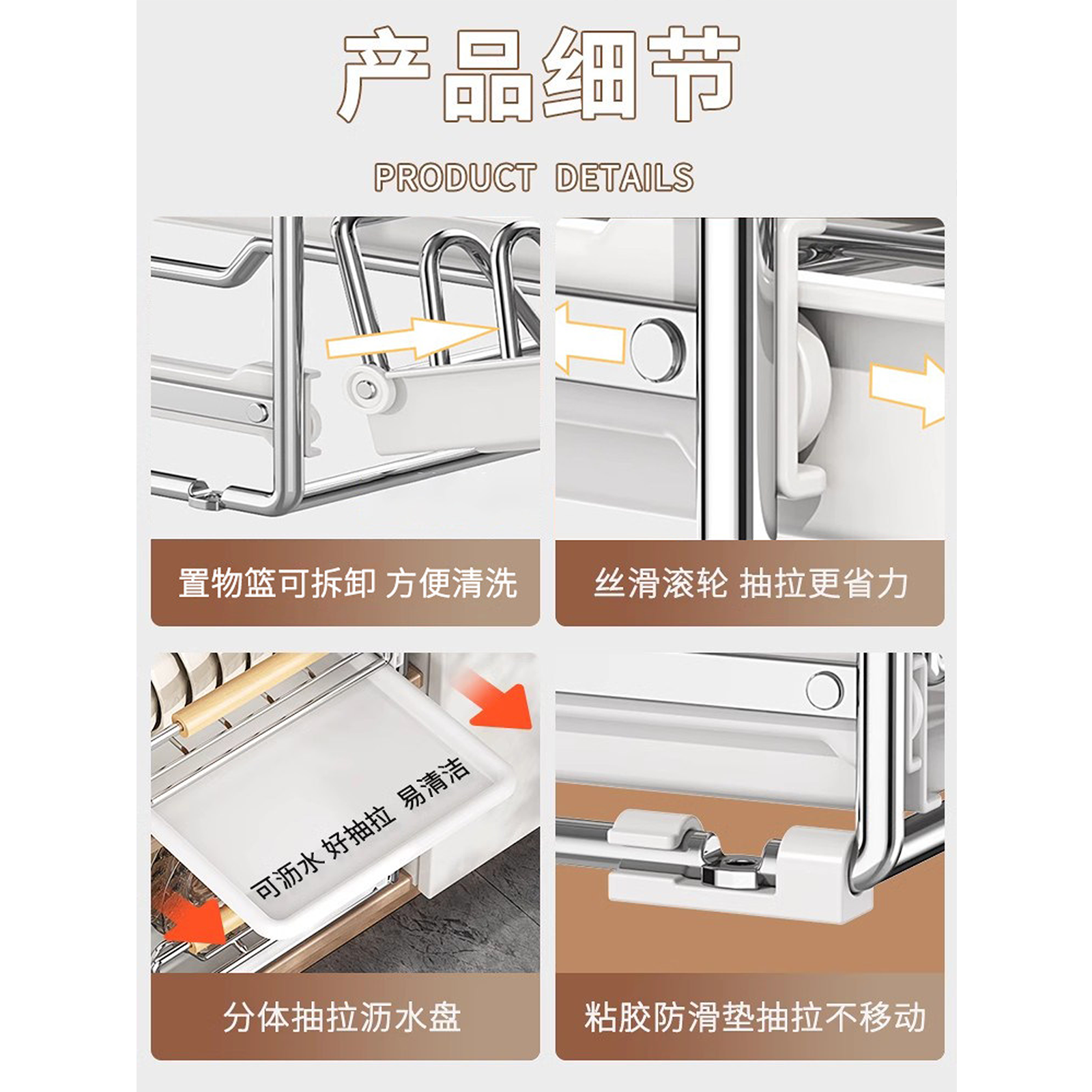 产品细节

PRODUCT DETAILS

置物篮可拆卸 方便清洗

丝滑滚轮 抽拉更省力

可沥水 好抽拉 易清洁

分体抽拉沥水盘

粘胶防滑垫抽拉不移动