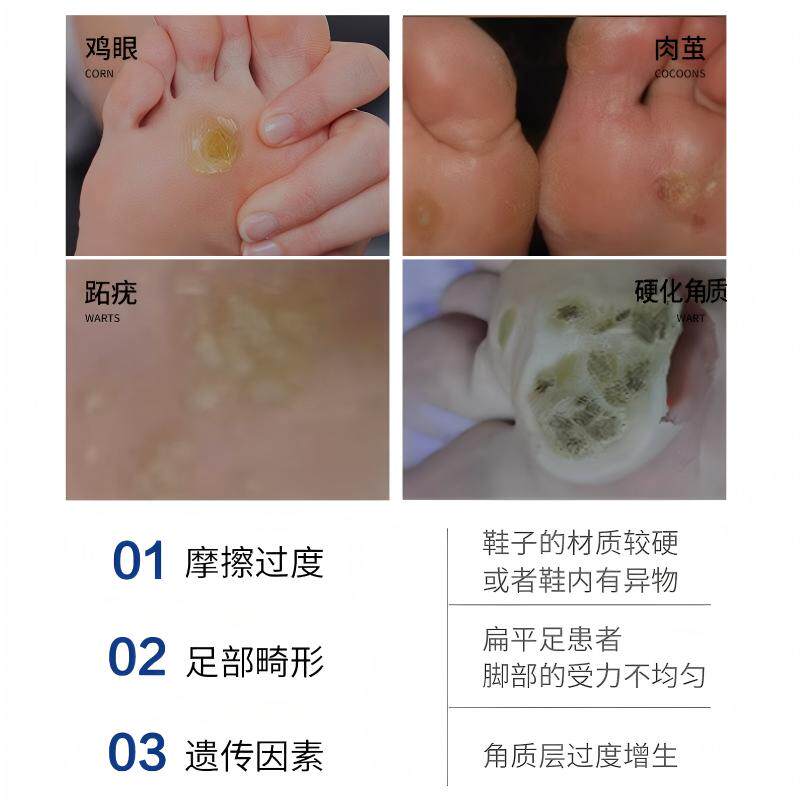 鸡眼
CORN

肉茧
COCOONS

跖疣
WARTS

硬化角质
WART

01 摩擦过度

鞋子的材质较硬
或者鞋内有异物

02 足部畸形

扁平足患者
脚部的受力不均匀

03 遗传因素

角质层过度增生