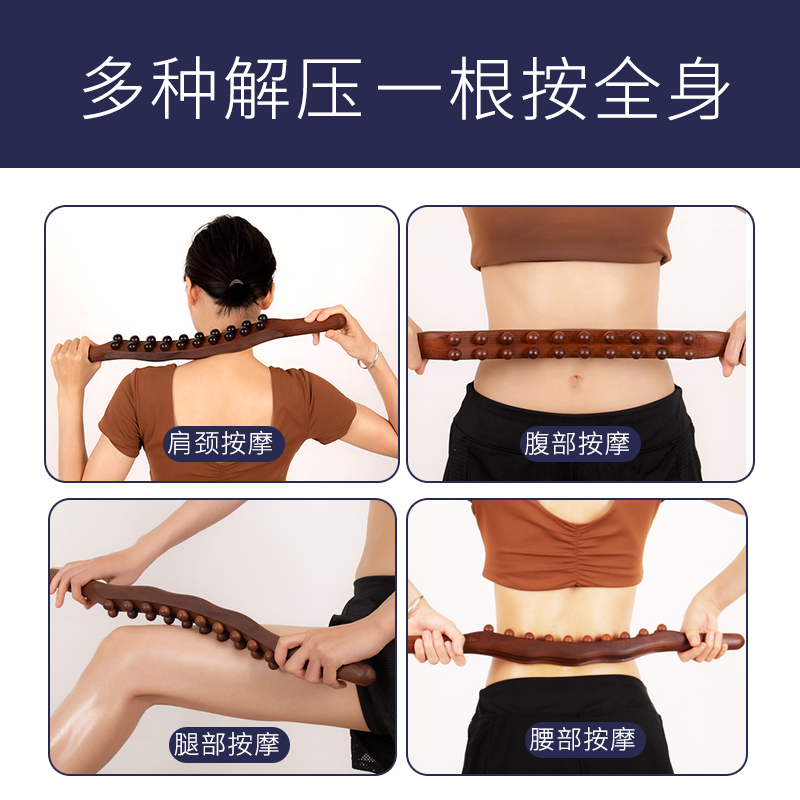 多种解压 一根按全身

肩颈按摩

腹部按摩

腿部按摩

腰部按摩