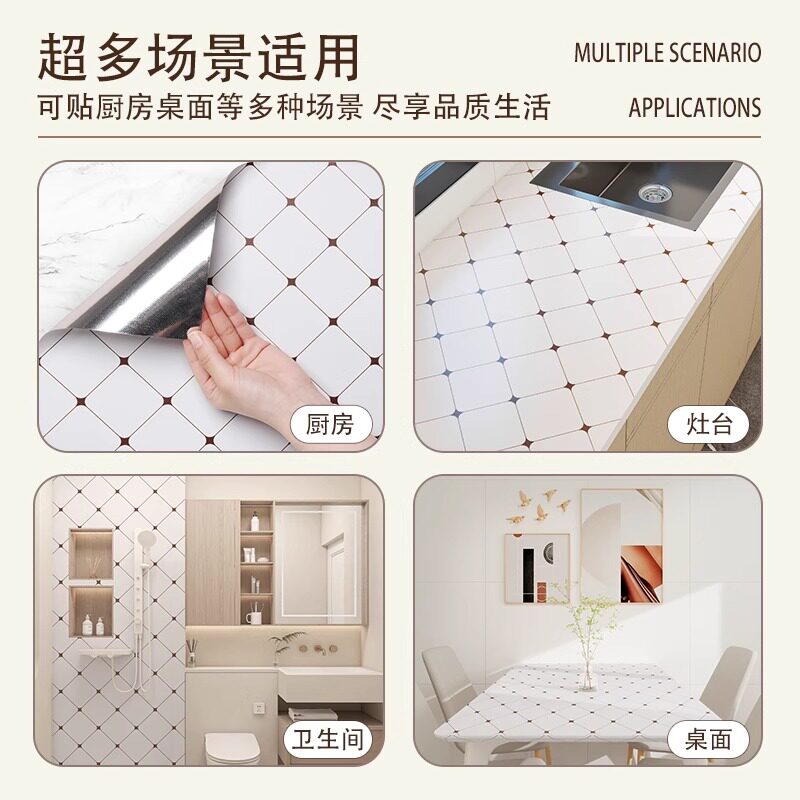 超多场景适用
可贴厨房桌面等多种场景 尽享品质生活

MULTIPLE SCENARIO
APPLICATIONS

厨房

灶台

卫生间

桌面