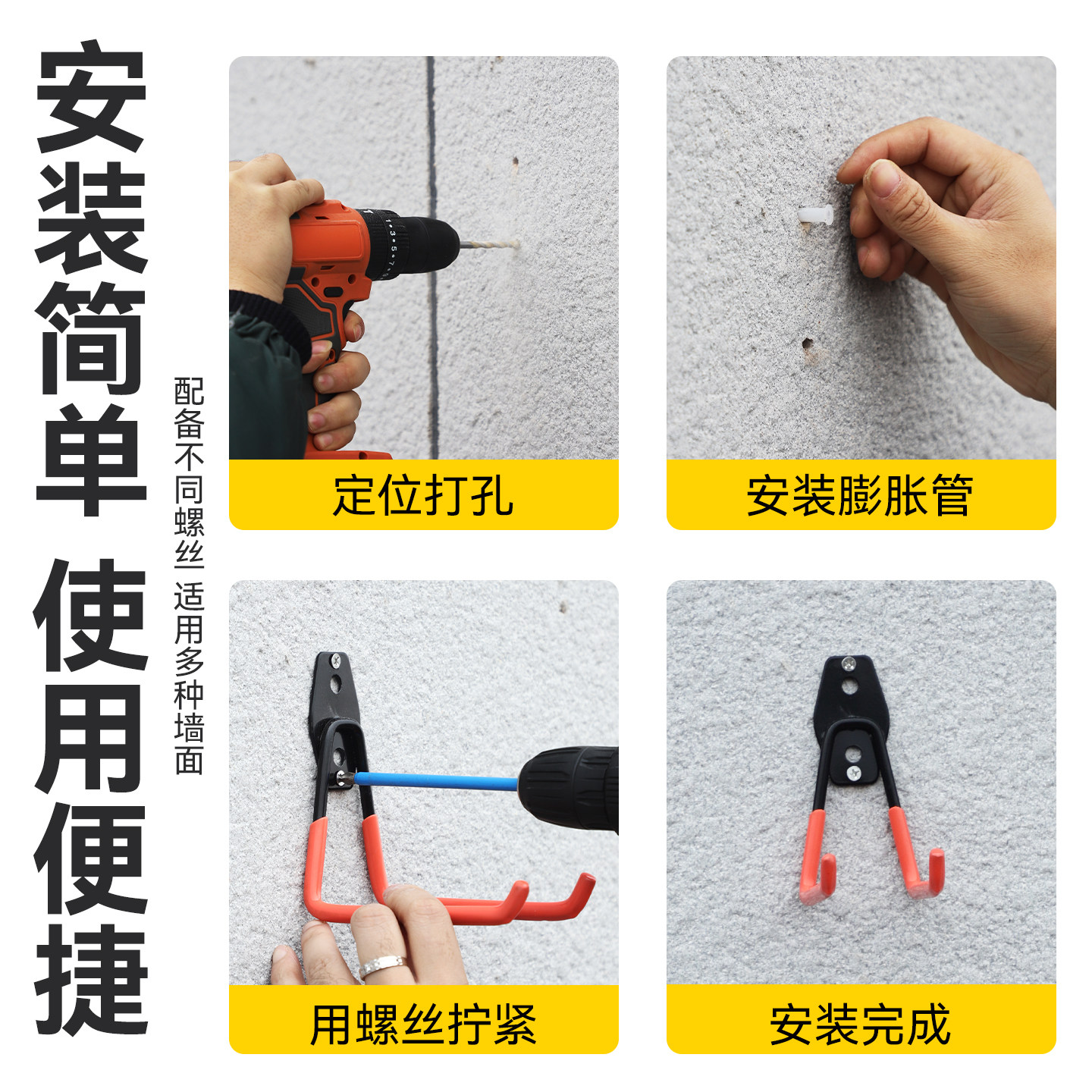 安装简单 使用便捷

配备不同螺丝 适用多种墙面

定位打孔

安装膨胀管

用螺丝拧紧

安装完成