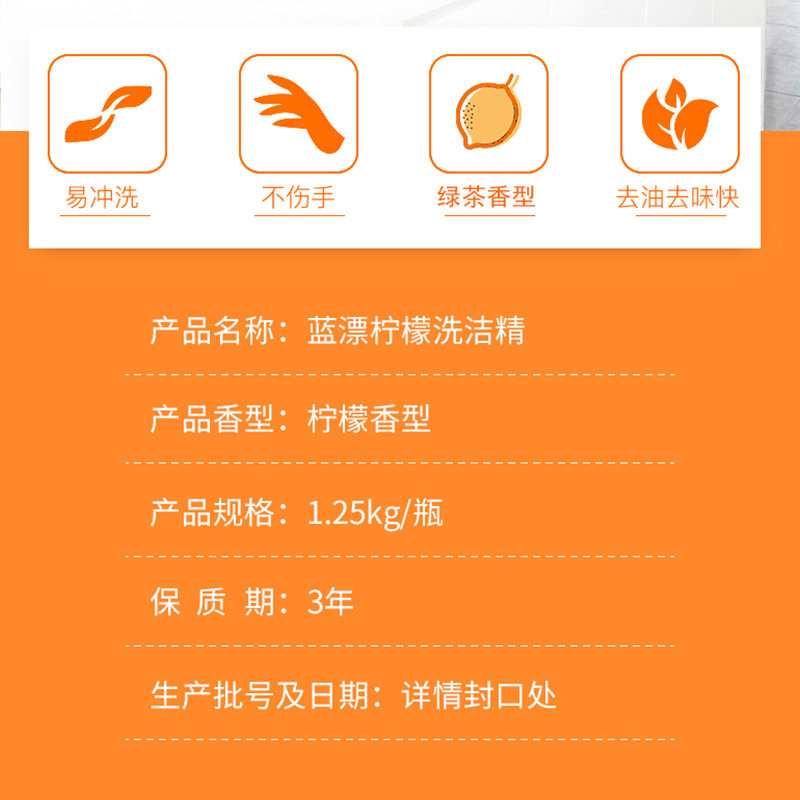 易冲洗 不伤手 绿茶香型 去油去味快

产品名称：蓝漂柠檬洗洁精

产品香型：柠檬香型

产品规格：1.25kg/瓶

保 质 期：3年

生产批号及日期：详情封口处