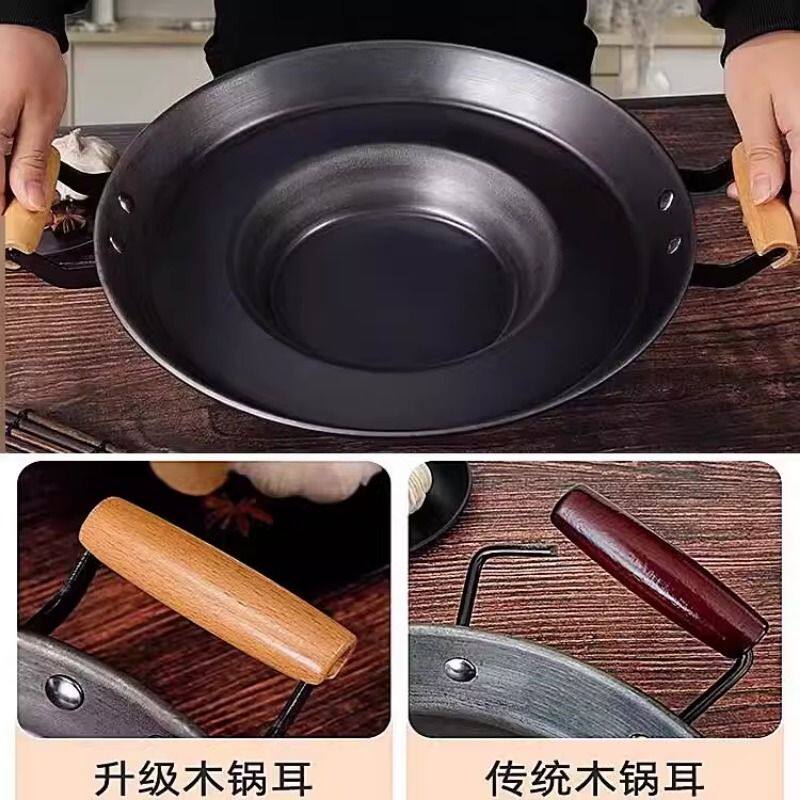 升级木锅耳

传统木锅耳