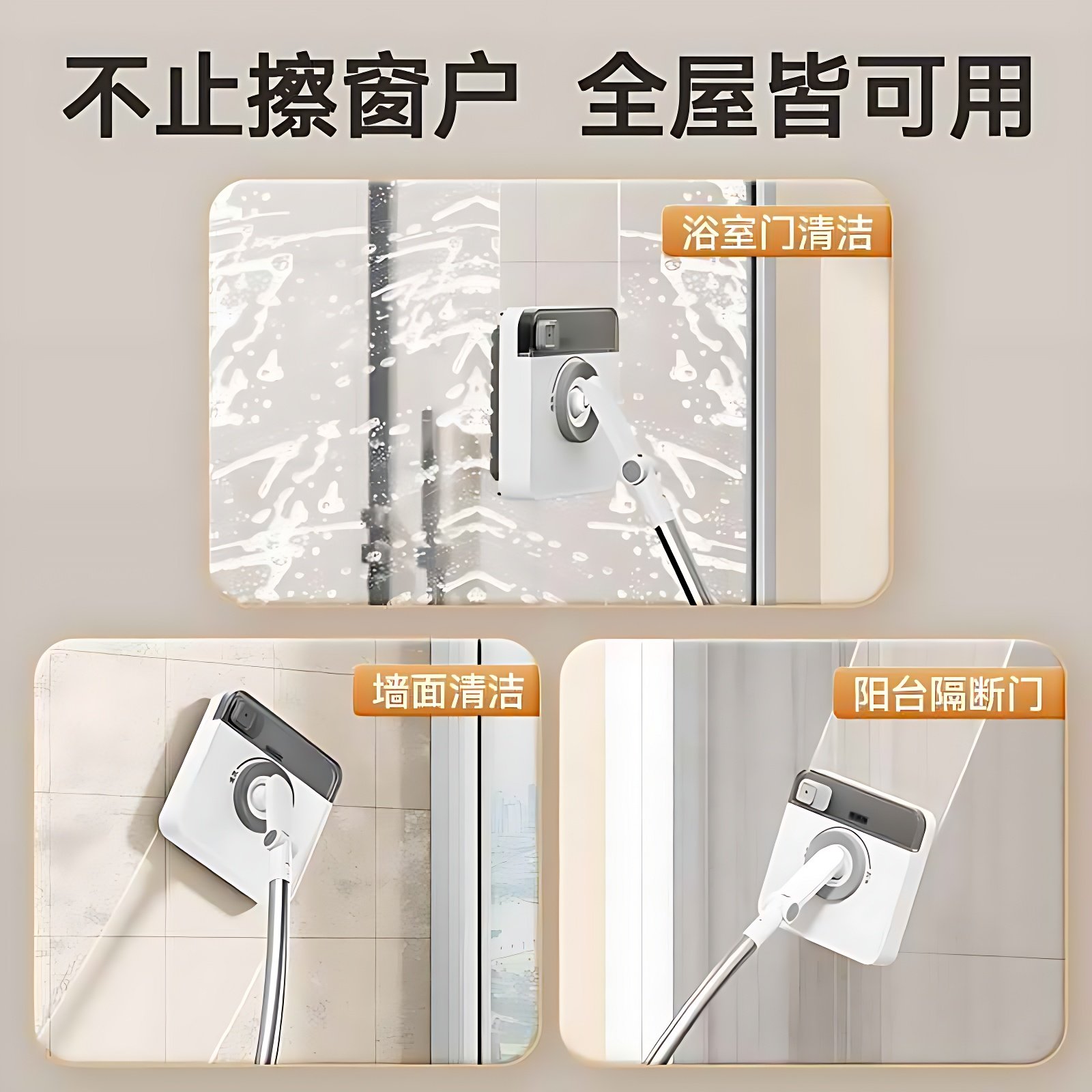 不止擦窗户 全屋皆可用

浴室门清洁

墙面清洁

阳台隔断门