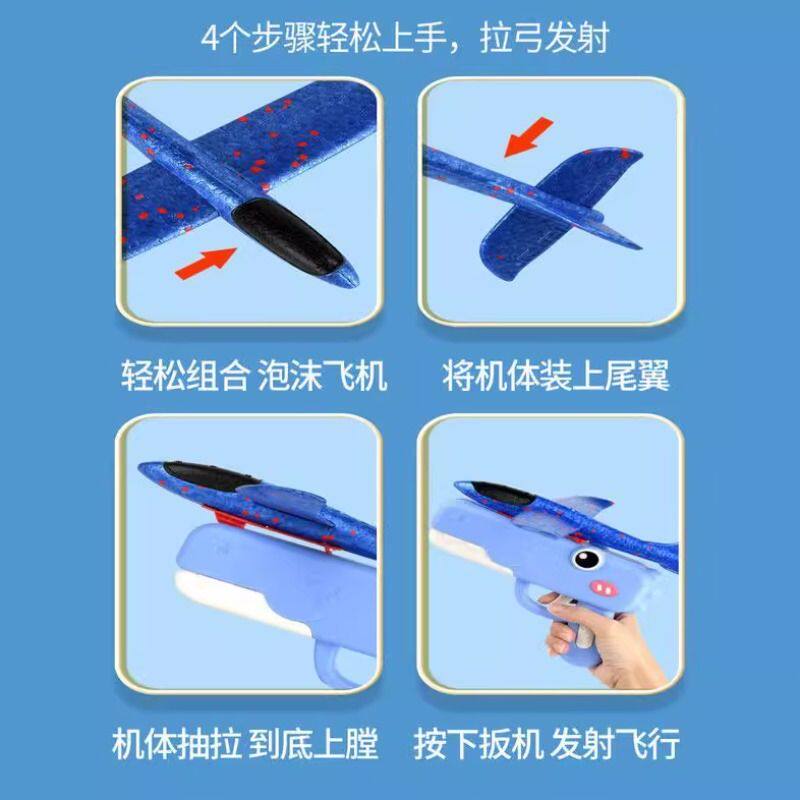 4个步骤轻松上手，拉弓发射

轻松组合 泡沫飞机

将机体装上尾翼

机体抽拉 到底上膛

按下扳机 发射飞行