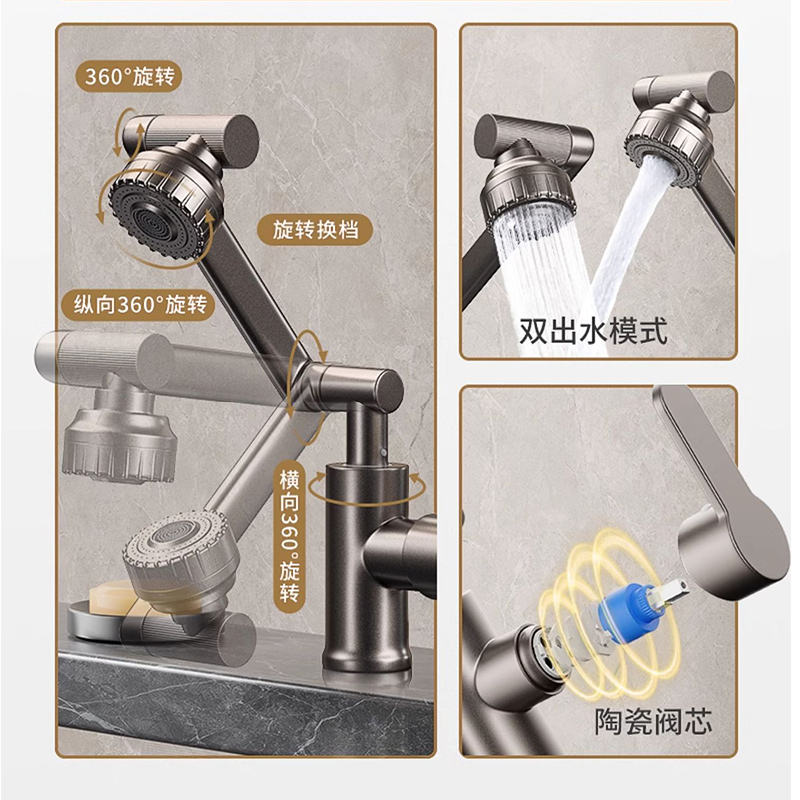 360°旋转

旋转换档

纵向360°旋转

横向360°旋转

双出水模式

陶瓷阀芯