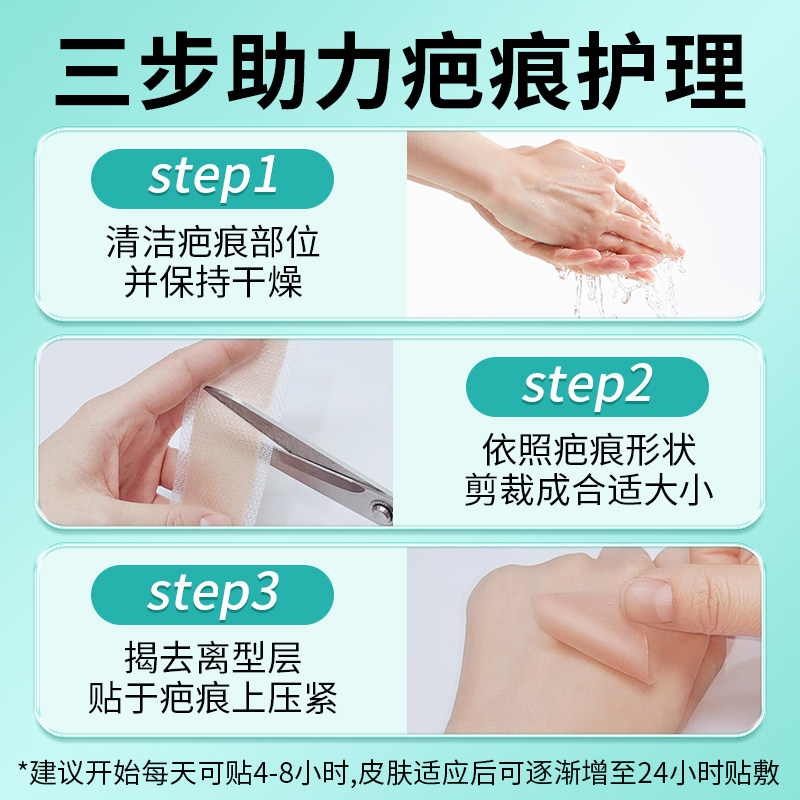 三步助力疤痕护理

step1

清洁疤痕部位
并保持干燥

step2

依照疤痕形状
剪裁成合适大小

step3

揭去离型层
贴于疤痕上压紧

*建议开始每天可贴4-8小时,皮肤适应后可逐渐增至24小时贴敷