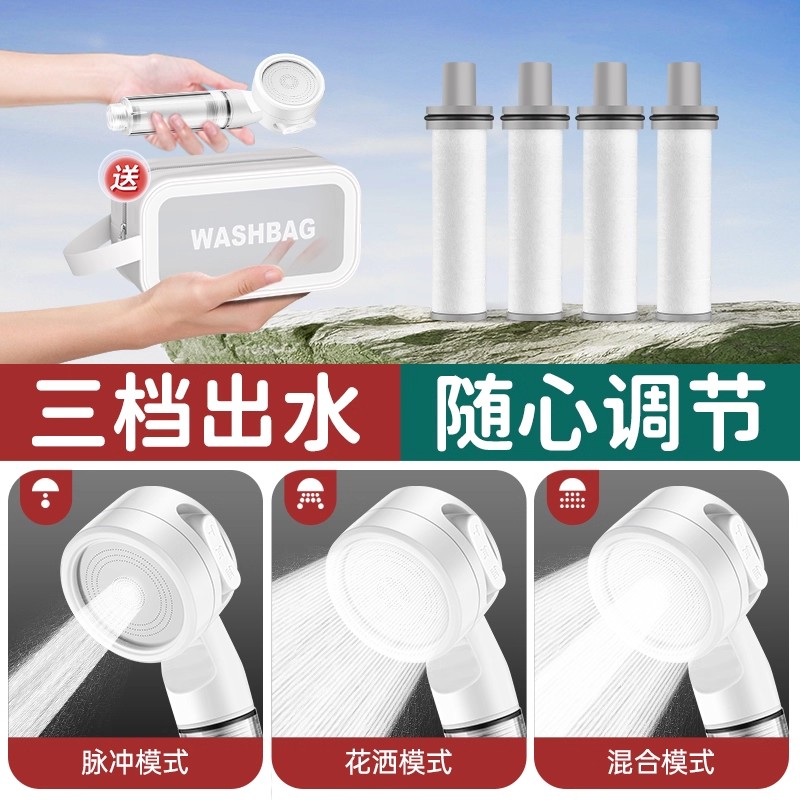 送

WASHBAG

三档出水 随心调节

脉冲模式

花洒模式

混合模式