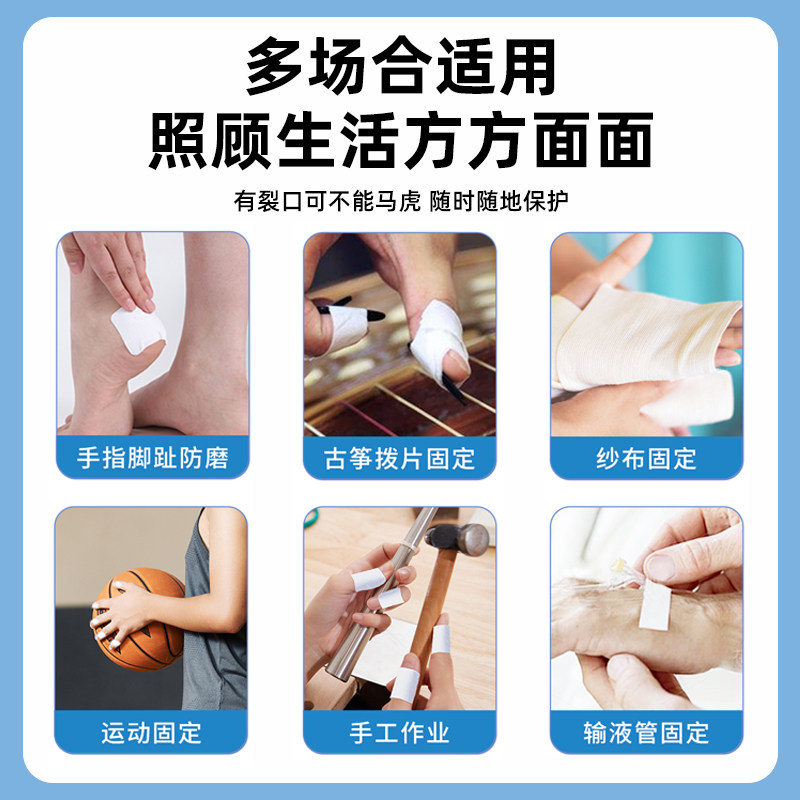 多场合适用
照顾生活方方面面

有裂口可不能马虎 随时随地保护

手指脚趾防磨

古筝拨片固定

纱布固定

运动固定

手工作业

输液管固定