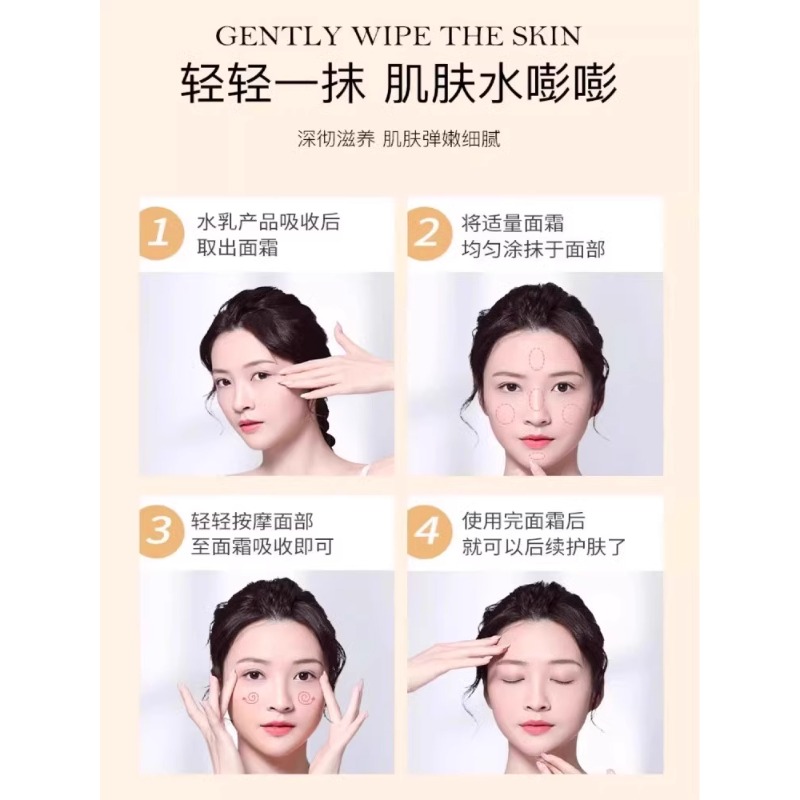 GENTLY WIPE THE SKIN

轻轻一抹 肌肤水嘭嘭

深彻滋养 肌肤弹嫩细腻

1 水乳产品吸收后
取出面霜

2 将适量面霜
均匀涂抹于面部

3 轻轻按摩面部
至面霜吸收即可

4 使用完面霜后
就可以后续护肤了