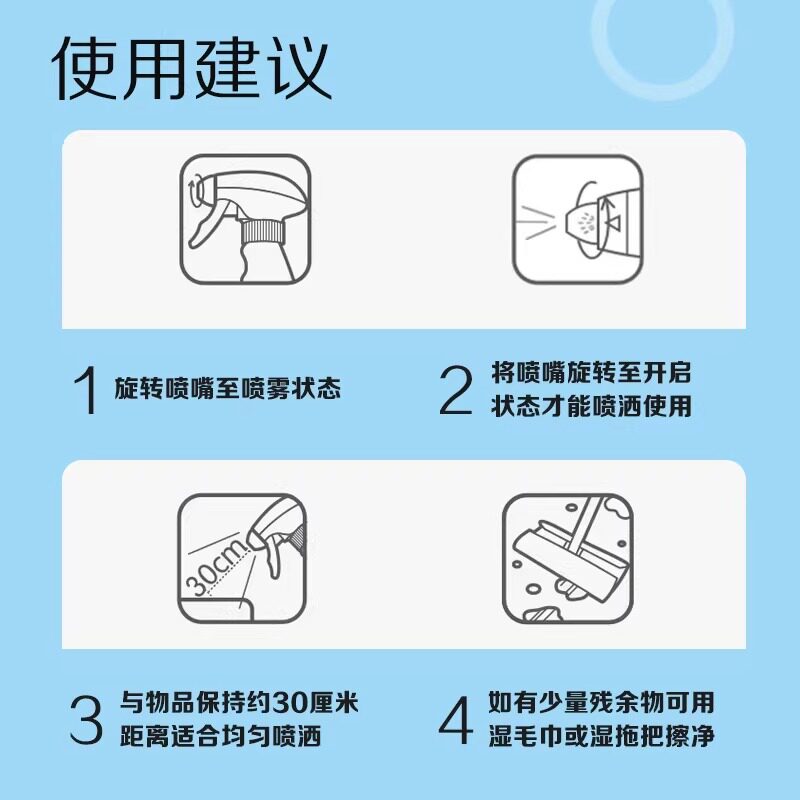 使用建议

1 旋转喷嘴至喷雾状态

2 将喷嘴旋转至开启状态才能喷洒使用

30cm

3 与物品保持约30厘米距离适合均匀喷洒

4 如有少量残余物可用湿毛巾或湿拖把擦净