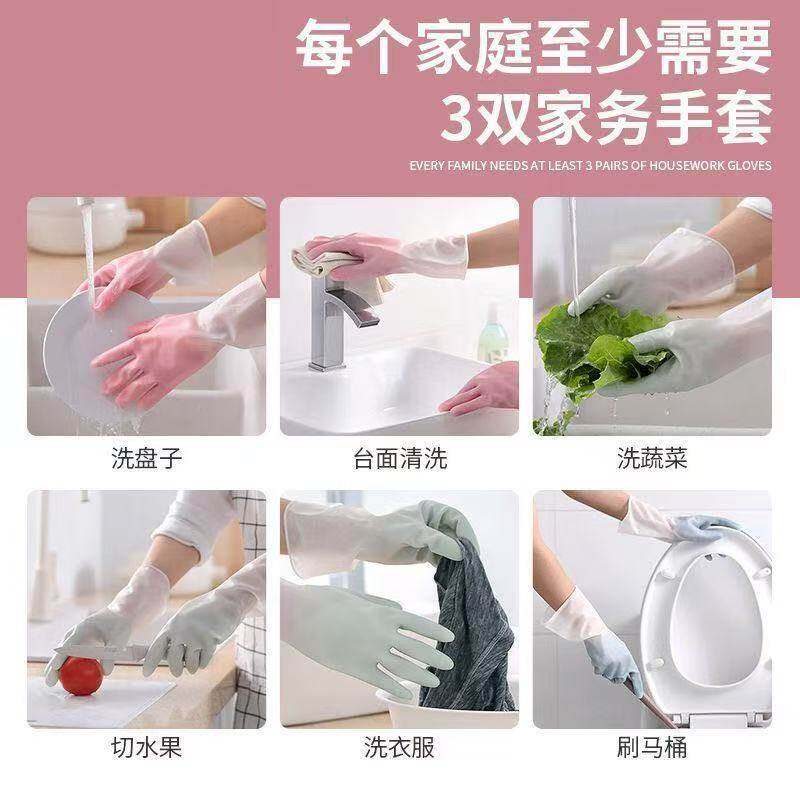 每个家庭至少需要
3双家务手套

EVERY FAMILY NEEDS AT LEAST 3 PAIRS OF HOUSEWORK GLOVES

洗盘子

台面清洗

洗蔬菜

切水果

洗衣服

刷马桶