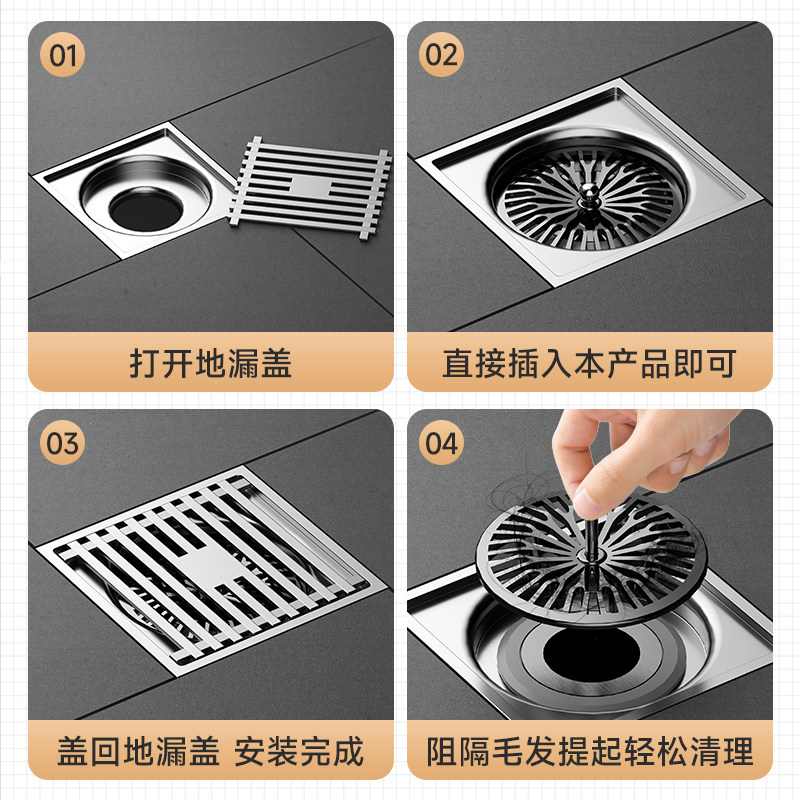 01

打开地漏盖

02

直接插入本产品即可

03

盖回地漏盖 安装完成

04

阻隔毛发提起轻松清理