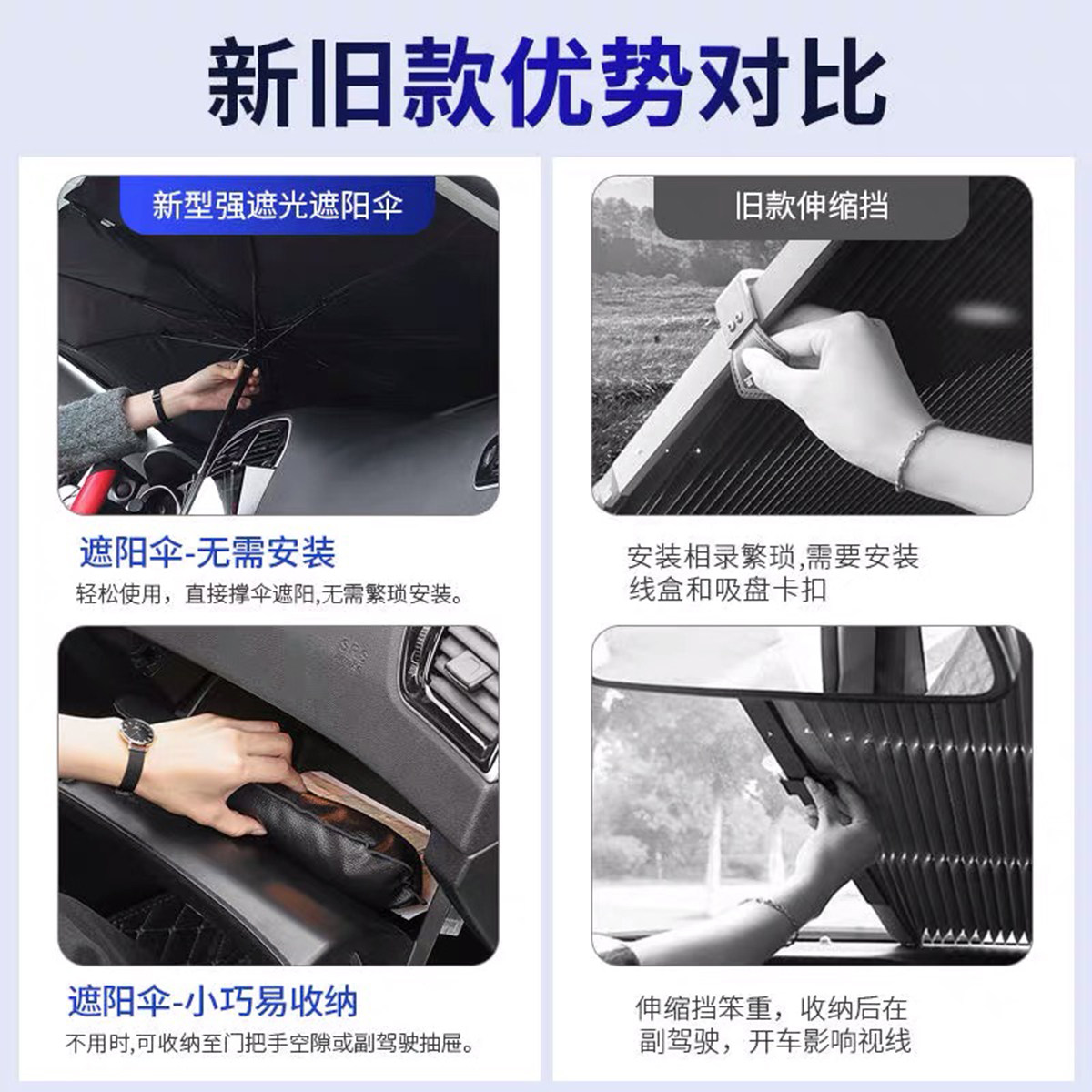 新旧款优势对比

新型强遮光遮阳伞

遮阳伞-无需安装
轻松使用，直接撑伞遮阳,无需繁琐安装。

SRS

遮阳伞-小巧易收纳
不用时,可收纳至门把手空隙或副驾驶抽屉。

旧款伸缩挡

安装相录繁琐,需要安装线盒和吸盘卡扣

伸缩挡笨重，收纳后在副驾驶，开车影响视线