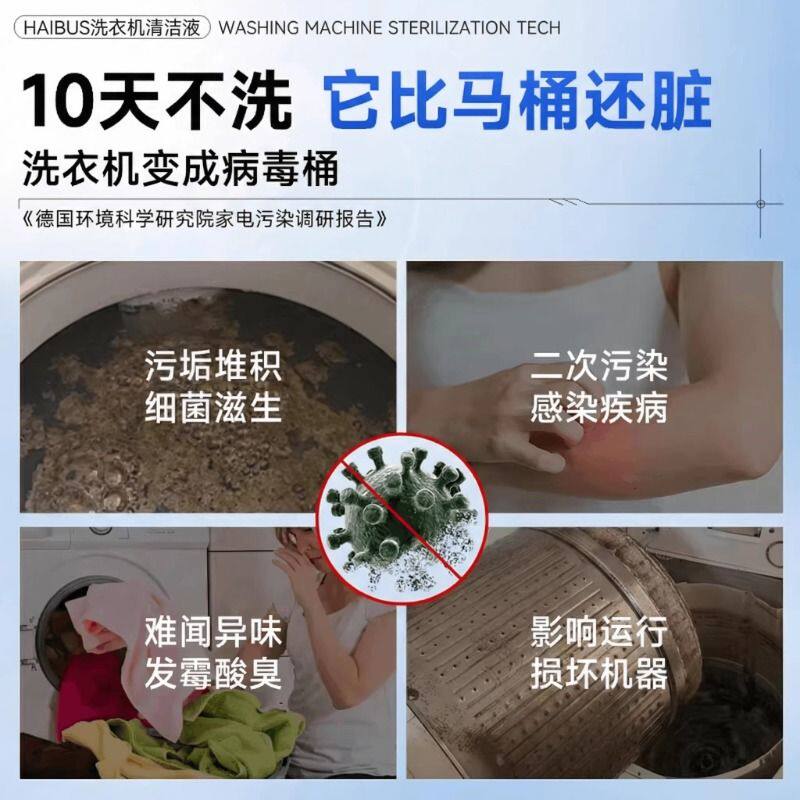 HAIBUS洗衣机清洁液 WASHING MACHINE STERILIZATION TECH

10天不洗 它比马桶还脏

洗衣机变成病毒桶

《德国环境科学研究院家电污染调研报告》

污垢堆积
细菌滋生

二次污染
感染疾病

难闻异味
发霉酸臭

影响运行
损坏机器