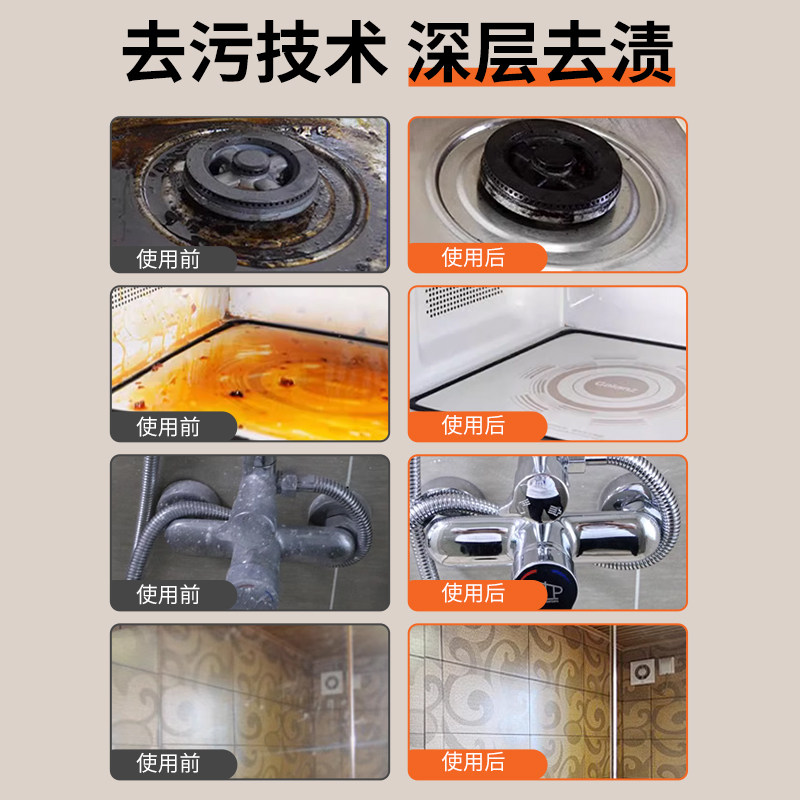 去污技术 深层去渍

使用前

使用后

使用前

Galanz

使用后

使用前

使用后

使用前

使用后