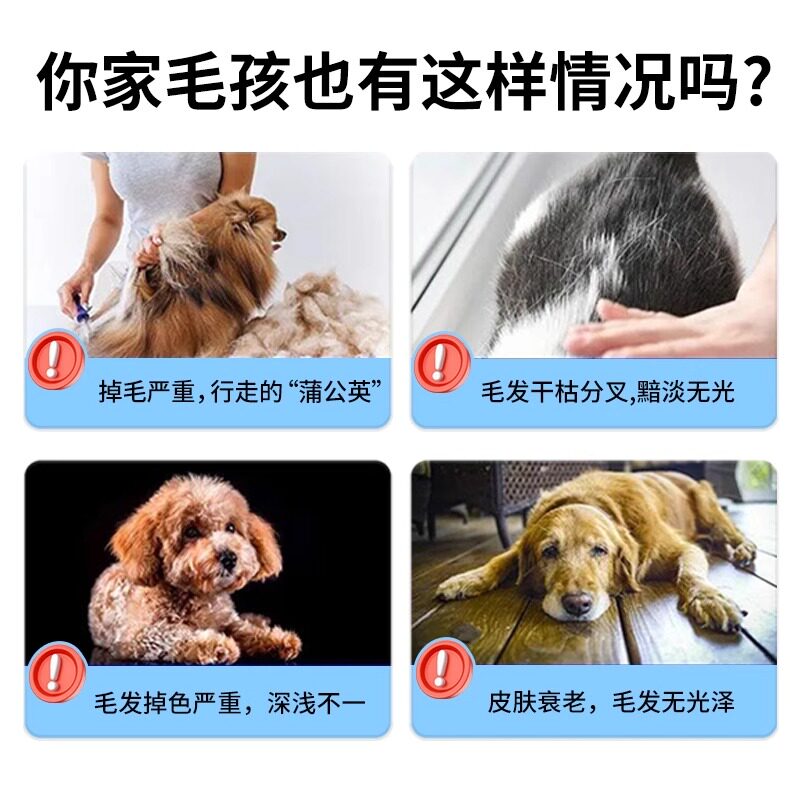 你家毛孩也有这样情况吗？

!
掉毛严重，行走的“蒲公英”

!
毛发干枯分叉，黯淡无光

!
毛发掉色严重，深浅不一

!
皮肤衰老，毛发无光泽