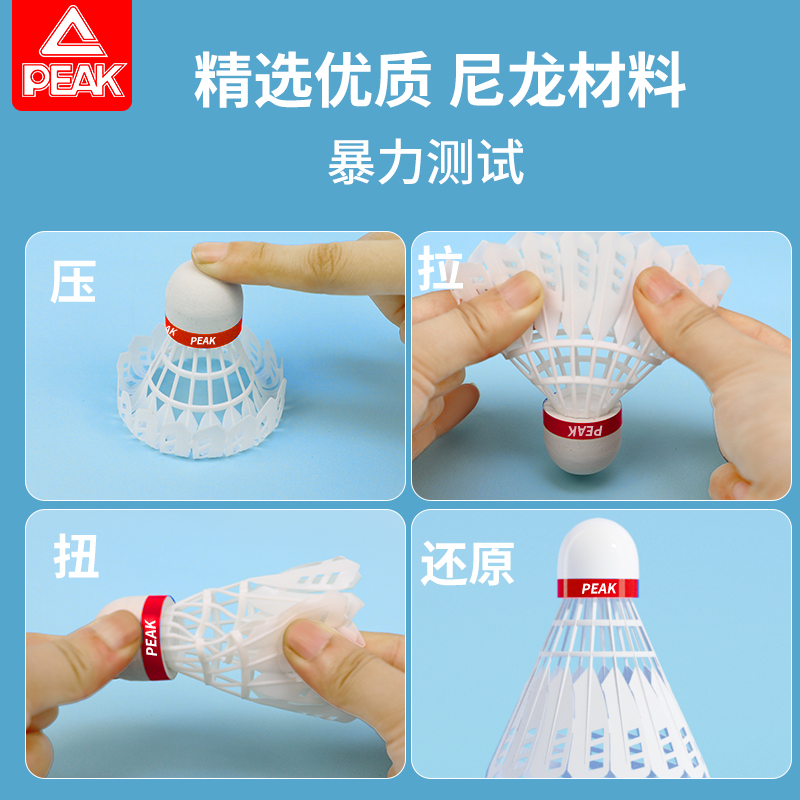 PEAK

精选优质 尼龙材料

暴力测试

压

PEAK

拉

PEAK

扭

PEAK

还原

PEAK