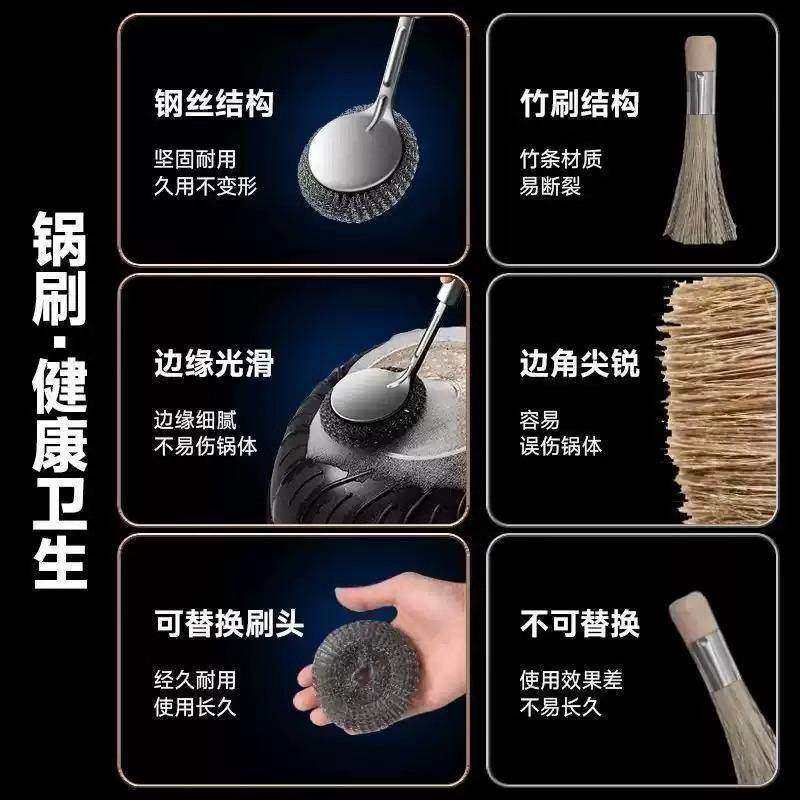 锅刷·健康卫生

钢丝结构

坚固耐用
久用不变形

竹刷结构

竹条材质
易断裂

边缘光滑

边缘细腻
不易伤锅体

边角尖锐

容易
误伤锅体

可替换刷头

经久耐用
使用长久

不可替换

使用效果差
不易长久