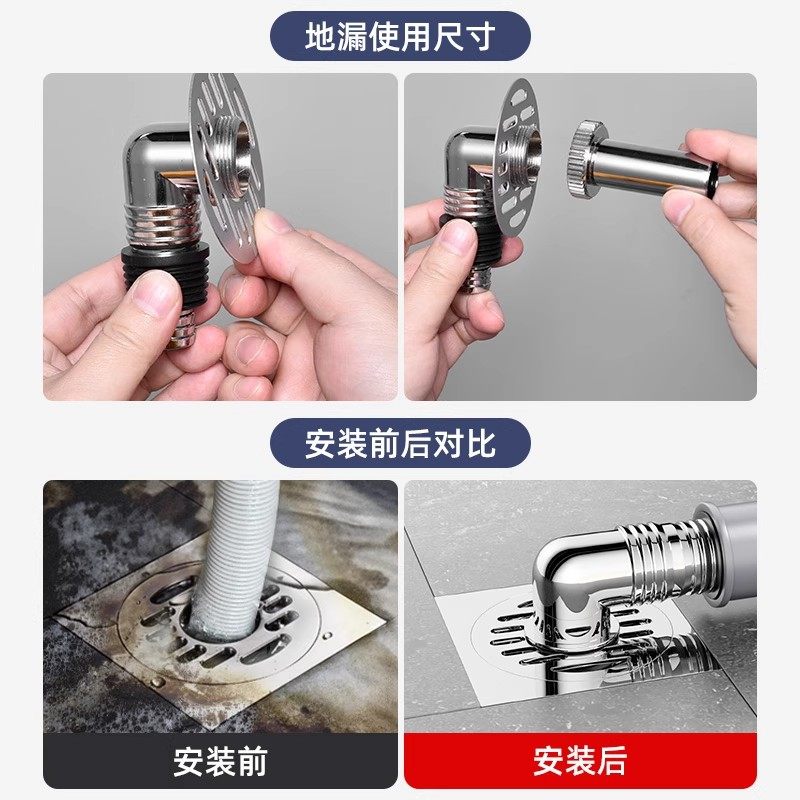 地漏使用尺寸

安装前后对比

安装前

安装后