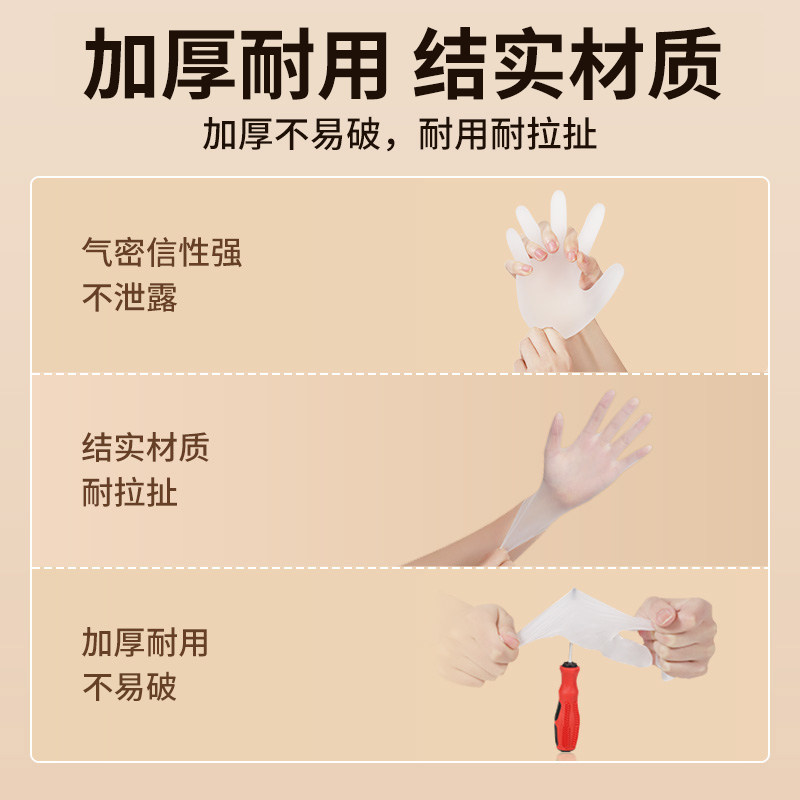 加厚耐用 结实材质

加厚不易破，耐用耐拉扯

气密信性强
不泄露

结实材质
耐拉扯

加厚耐用
不易破