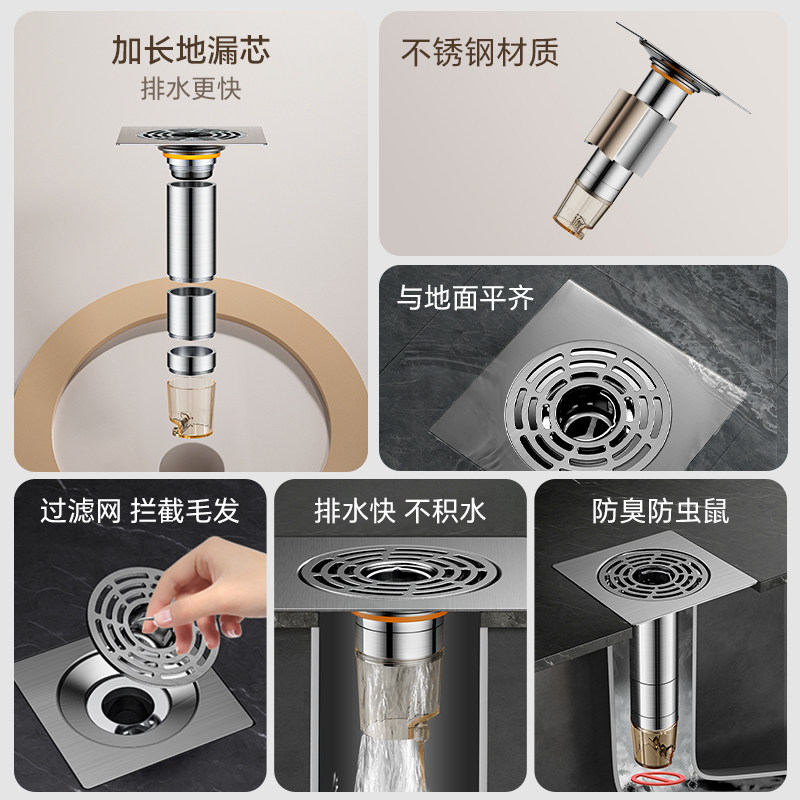 加长地漏芯
排水更快

不锈钢材质

与地面平齐

过滤网 拦截毛发

排水快 不积水

防臭防虫鼠