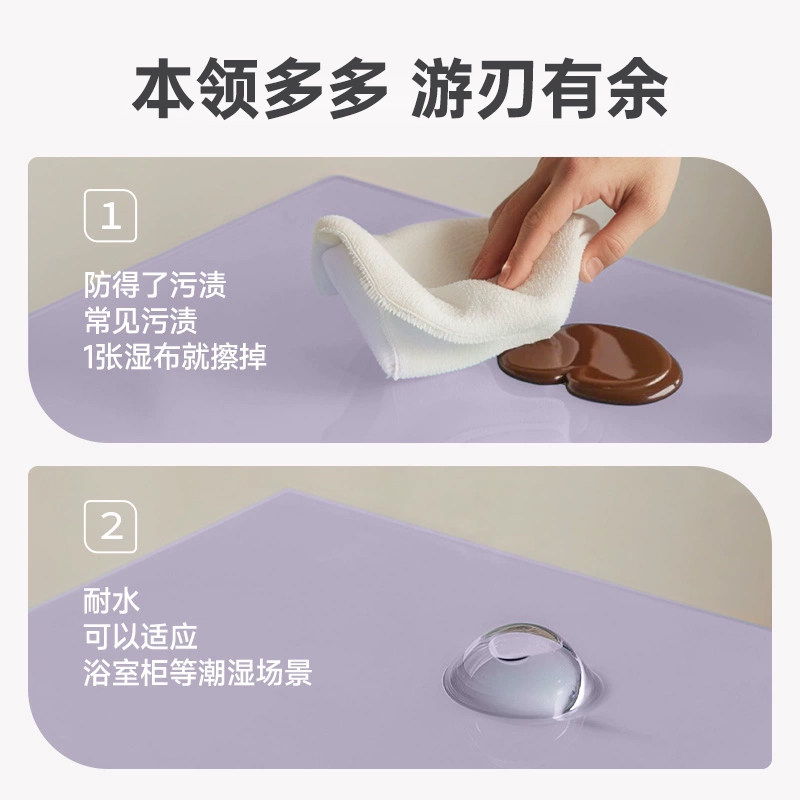 本领多多 游刃有余

1

防得了污渍
常见污渍
1张湿布就擦掉

2

耐水
可以适应
浴室柜等潮湿场景