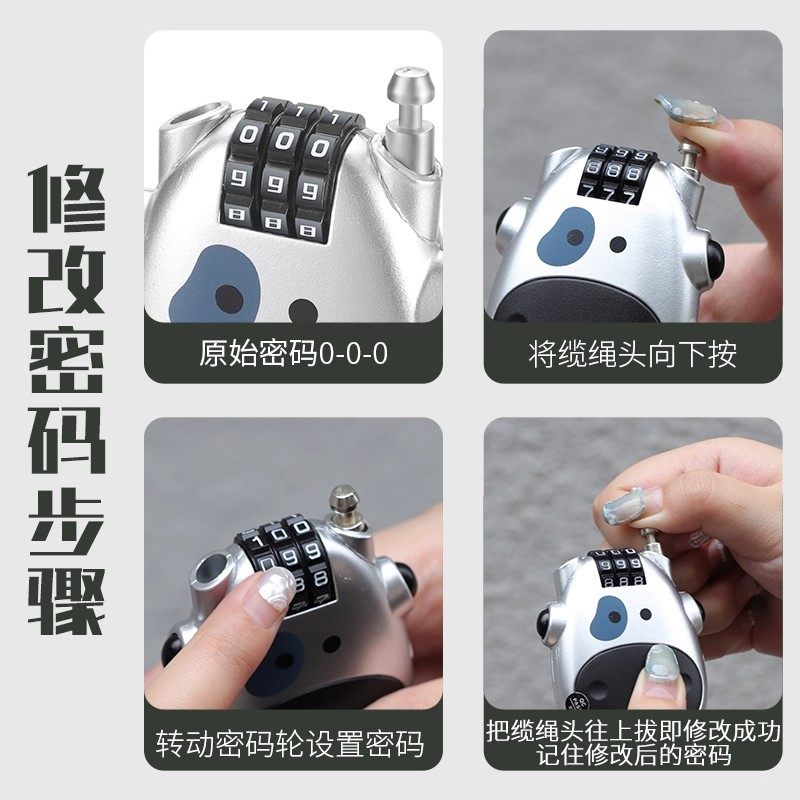 修改密码步骤

原始密码0-0-0

将缆绳头向下按

转动密码轮设置密码

把缆绳头往上拔即修改成功
记住修改后的密码