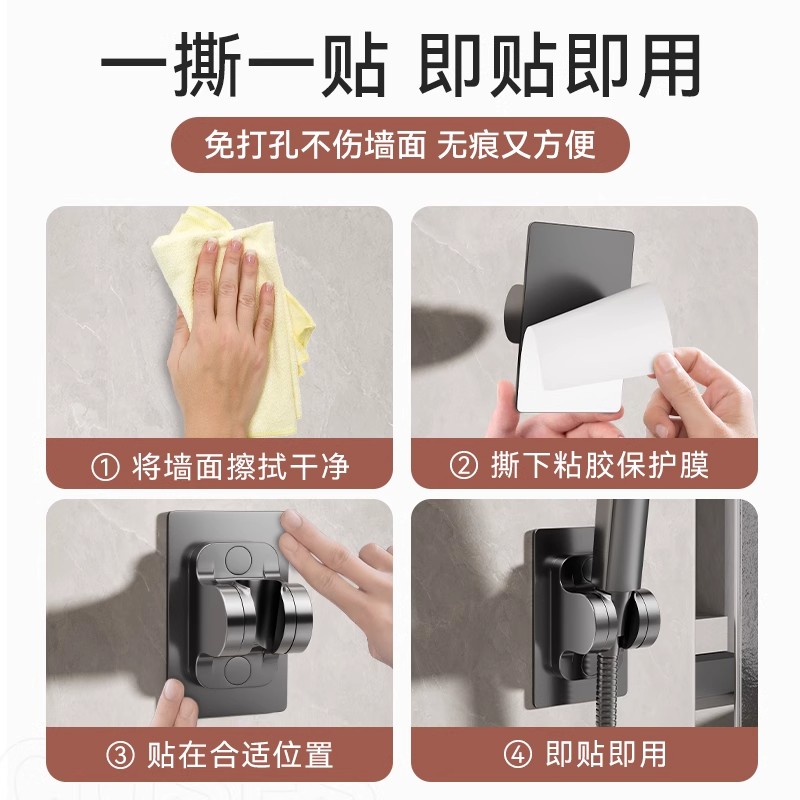 一撕一贴 即贴即用

免打孔不伤墙面 无痕又方便

① 将墙面擦拭干净

② 撕下粘胶保护膜

③ 贴在合适位置

④ 即贴即用