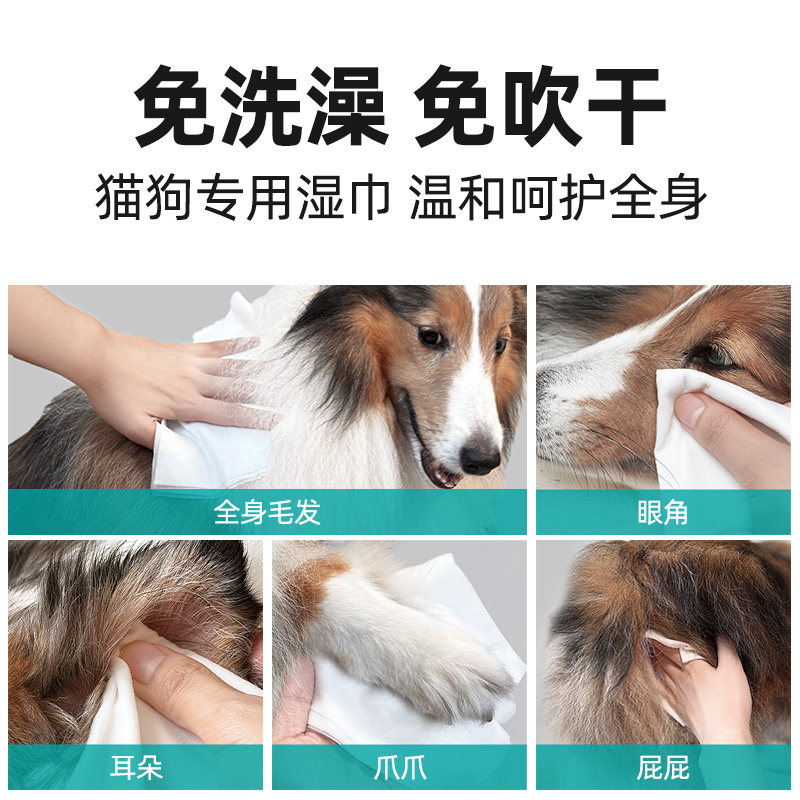 免洗澡 免吹干
猫狗专用湿巾 温和呵护全身

全身毛发

眼角

耳朵

爪爪

屁屁