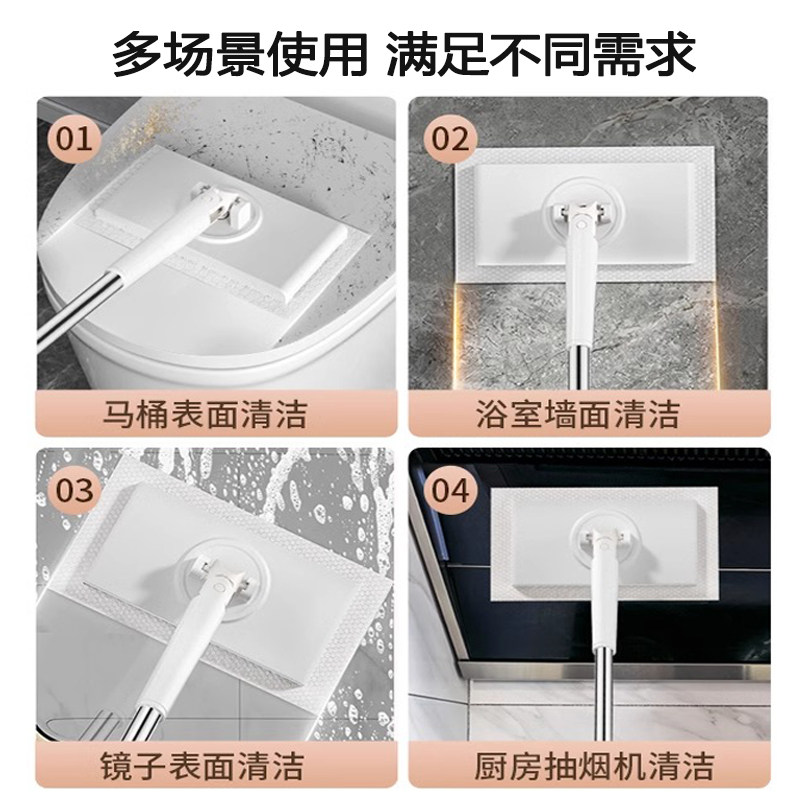 多场景使用 满足不同需求

01
马桶表面清洁

02
浴室墙面清洁

03
镜子表面清洁

04
厨房抽烟机清洁