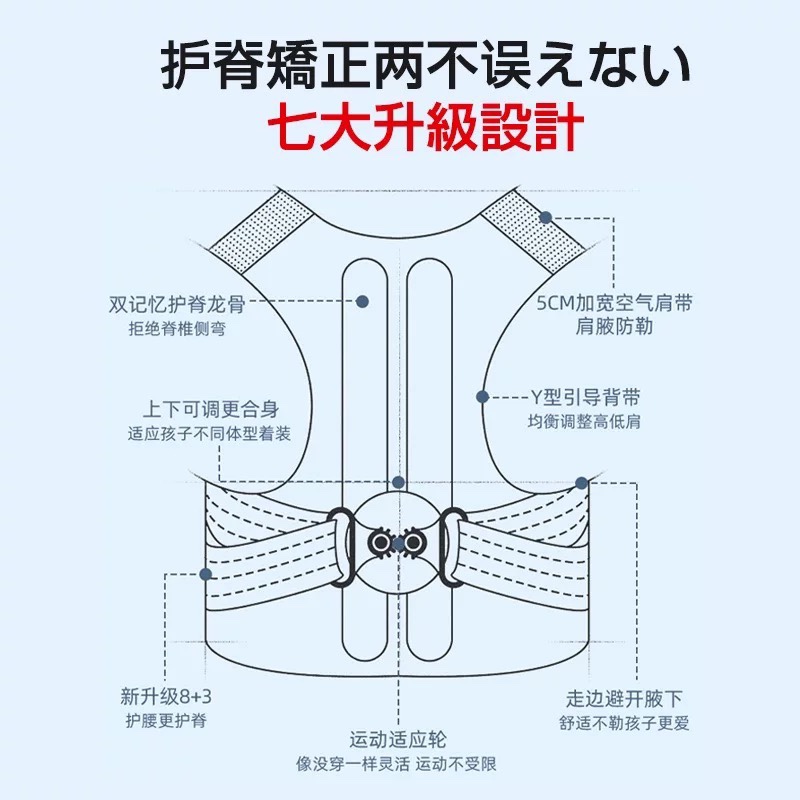 护脊矯正两不误えない
七大升級設計

双记忆护脊龙骨
拒绝脊椎侧弯

5CM加宽空气肩带
肩腋防勒

上下可调更合身
适应孩子不同体型着装

Y型引导背带
均衡调整高低肩

新升级8+3
护腰更护脊

走边避开腋下
舒适不勒孩子更爱

运动适应轮
像没穿一样灵活 运动不受限