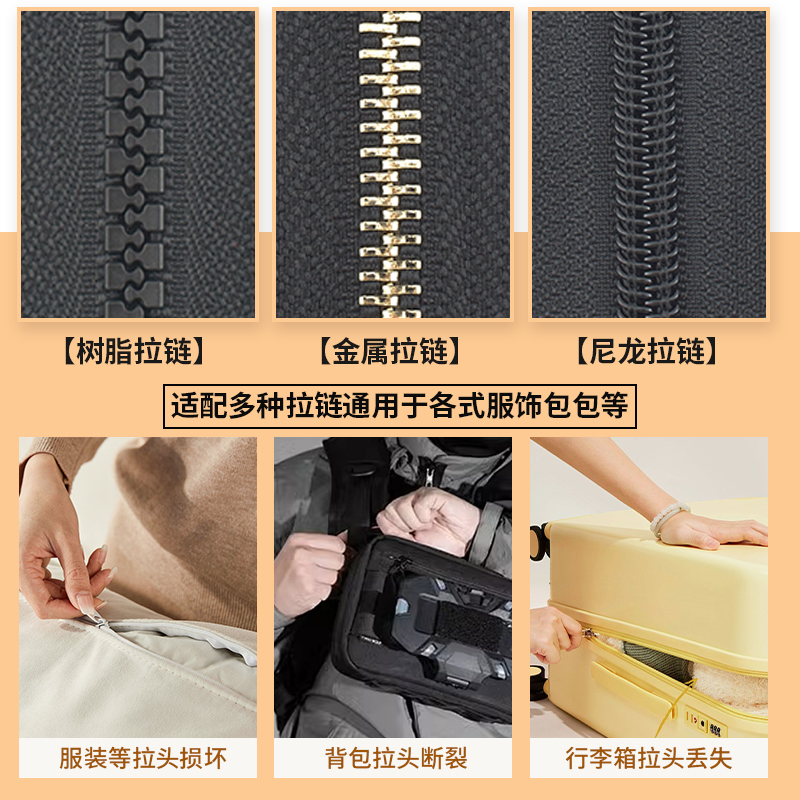 【树脂拉链】

【金属拉链】

【尼龙拉链】

适配多种拉链通用于各式服饰包包等

服装等拉头损坏

背包拉头断裂

行李箱拉头丢失