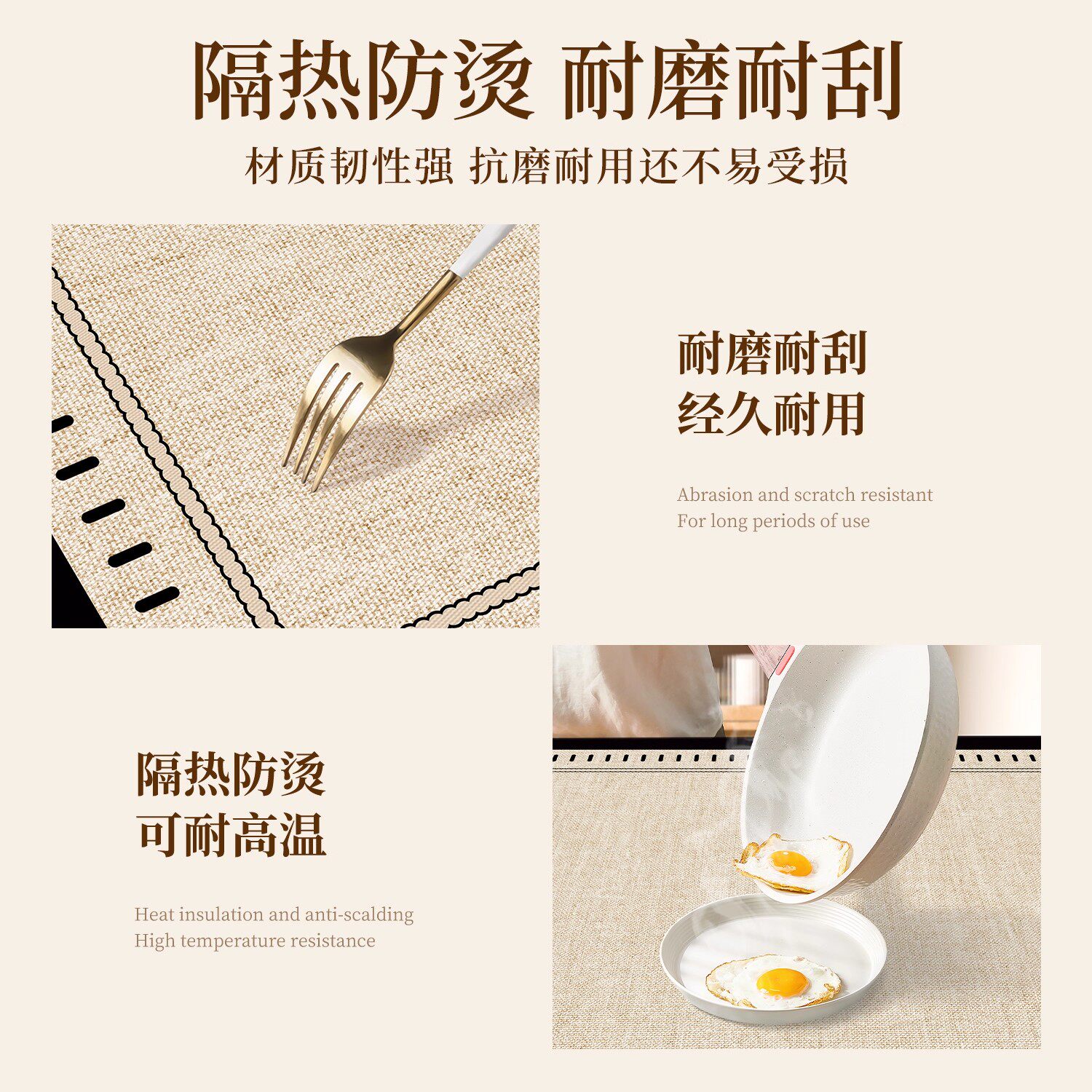 隔热防烫 耐磨耐刮

材质韧性强 抗磨耐用还不易受损

耐磨耐刮
经久耐用

Abrasion and scratch resistant
For long periods of use

隔热防烫
可耐高温

Heat insulation and anti-scalding
High temperature resistance