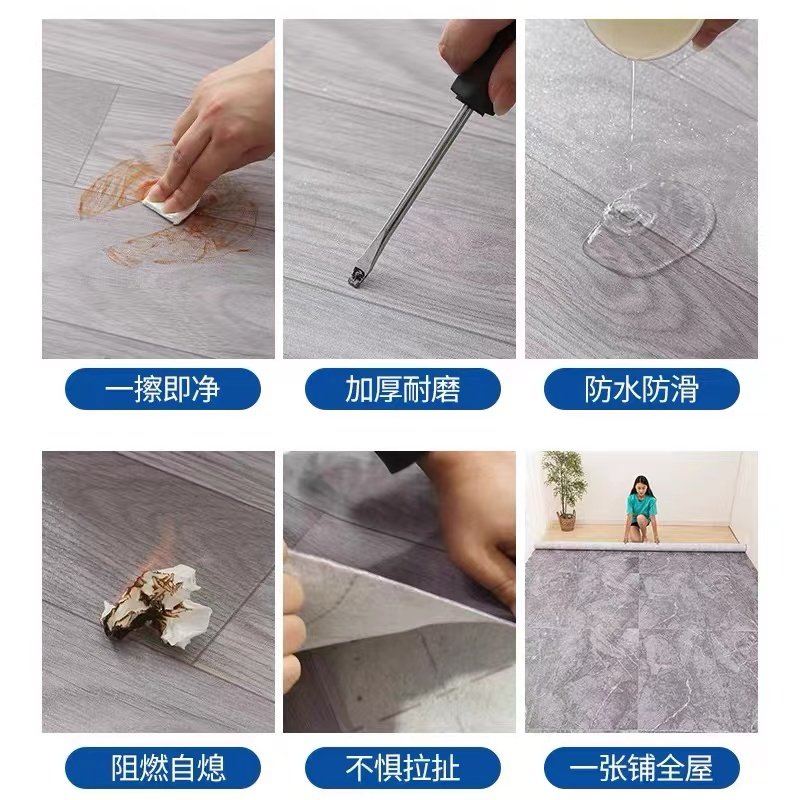 一擦即净

加厚耐磨

防水防滑

阻燃自熄

不惧拉扯

一张铺全屋