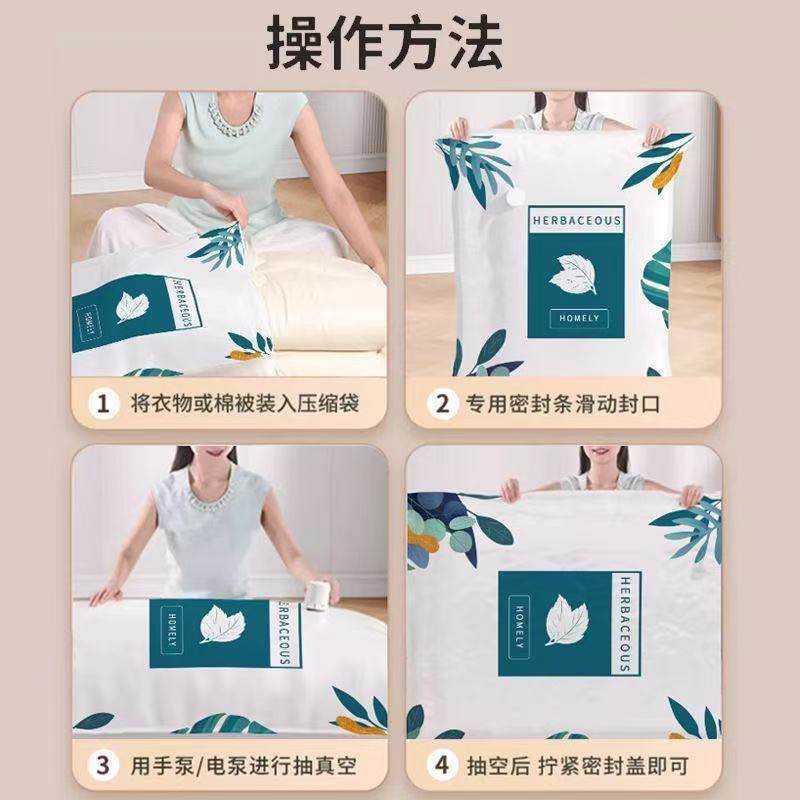 操作方法

HERBACEOUS
HOMELY

1 将衣物或棉被装入压缩袋

HERBACEOUS
HOMELY

2 专用密封条滑动封口

HOMELY
HERBACEOUS

3 用手泵/电泵进行抽真空

HOMELY
HERBACEOUS

4 抽空后 拧紧密封盖即可